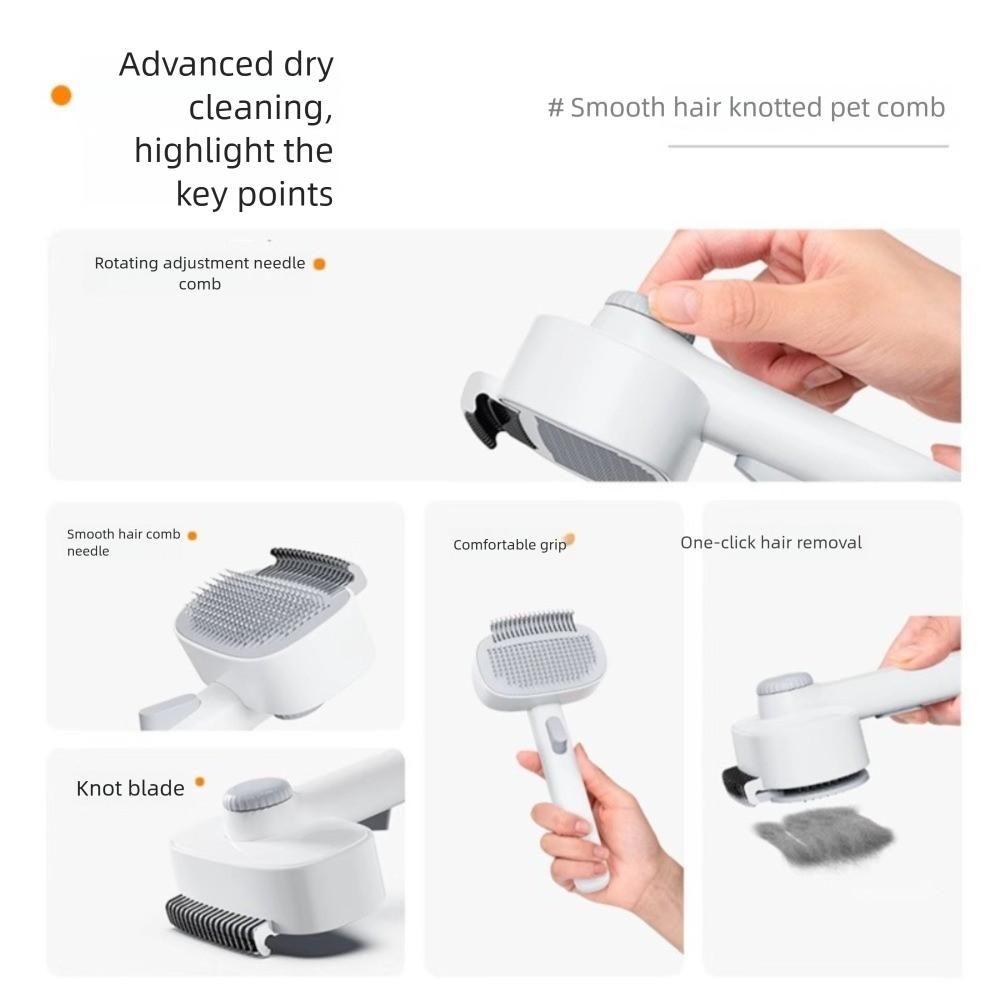 Advanced dry cleaning, highlight the key points

# Smooth hair knotted pet comb

Rotating adjustment needle comb

Smooth hair comb needle

Comfortable grip

One-click hair removal

Knot blade