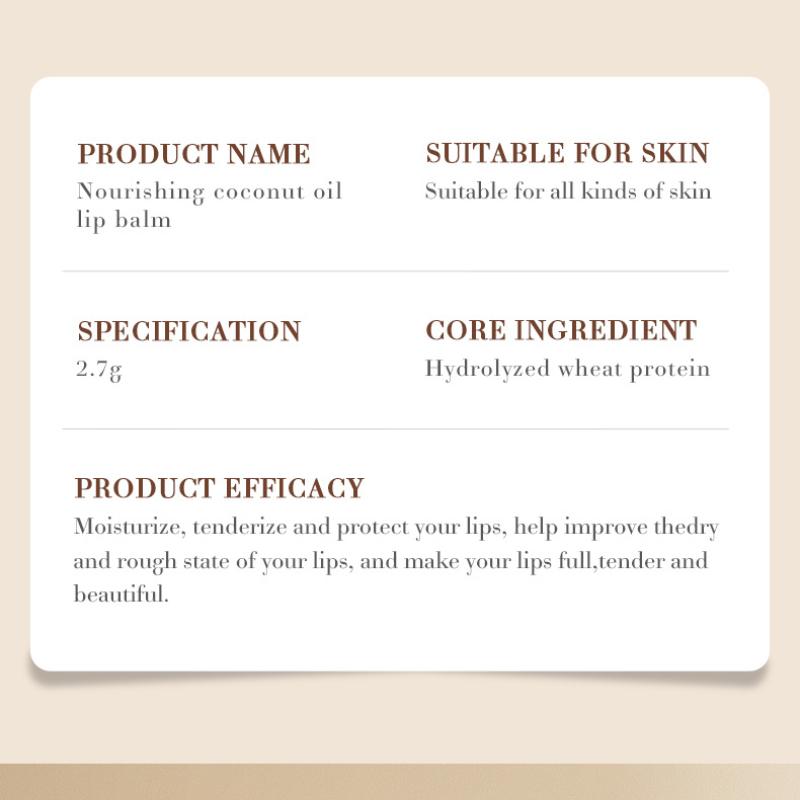 PRODUCT NAME
Nourishing coconut oil lip balm

SUITABLE FOR SKIN
Suitable for all kinds of skin

SPECIFICATION
2.7g

CORE INGREDIENT
Hydrolyzed wheat protein

PRODUCT EFFICACY
Moisturize, tenderize and protect your lips, help improve thedry and rough state of your lips, and make your lips full,tender and beautiful.