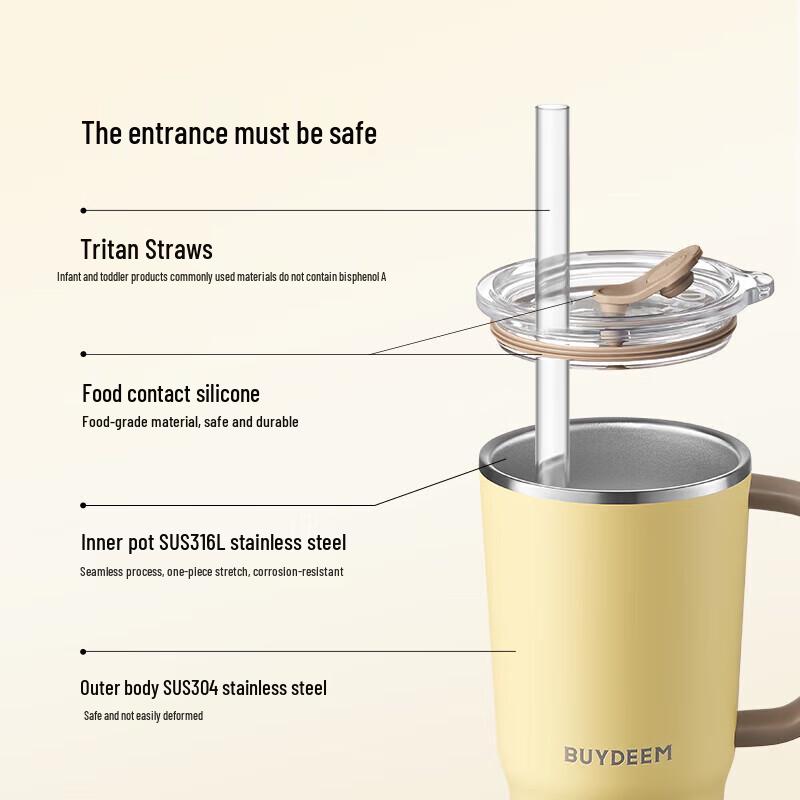 The entrance must be safe

Tritan Straws
Infant and toddler products commonly used materials do not contain bisphenol A

Food contact silicone
Food-grade material, safe and durable

Inner pot SUS316L stainless steel
Seamless process, one-piece stretch, corrosion-resistant

Outer body SUS304 stainless steel
Safe and not easily deformed

BUYDEEM