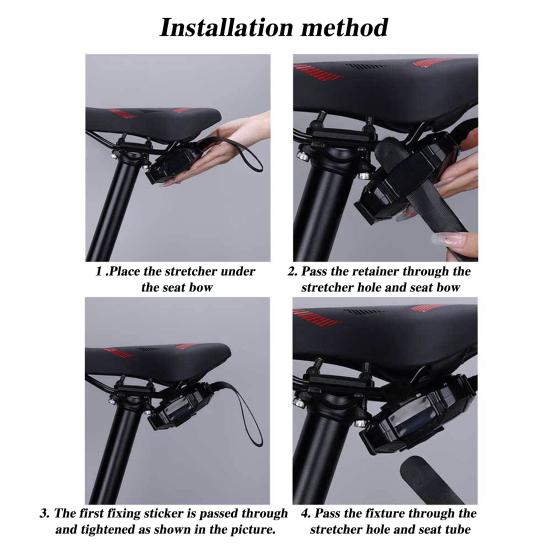 Installation method

1 .Place the stretcher under the seat bow

2. Pass the retainer through the stretcher hole and seat bow

3. The first fixing sticker is passed through and tightened as shown in the picture.

4. Pass the fixture through the stretcher hole and seat tube