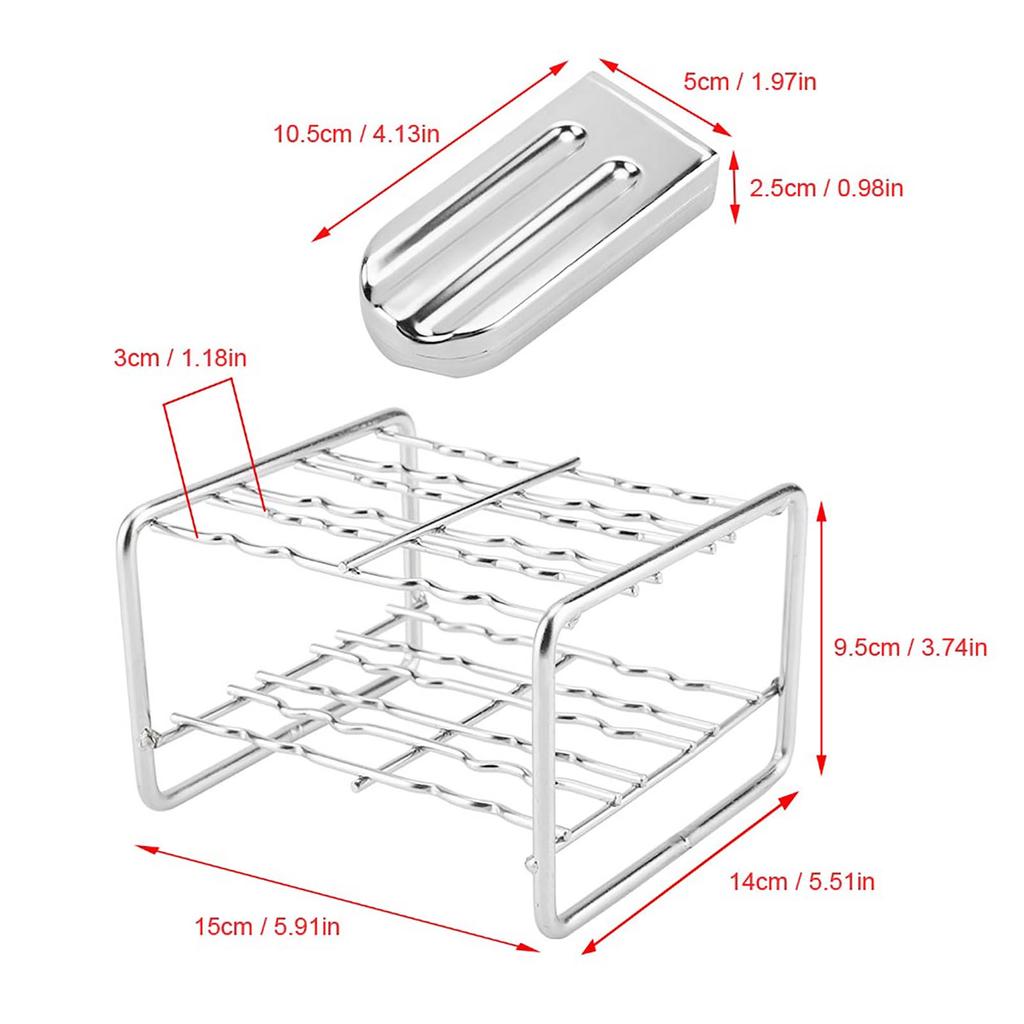 5cm / 1.97in

10.5cm / 4.13in

2.5cm / 0.98in

3cm / 1.18in

9.5cm / 3.74in

14cm / 5.51in

15cm / 5.91in