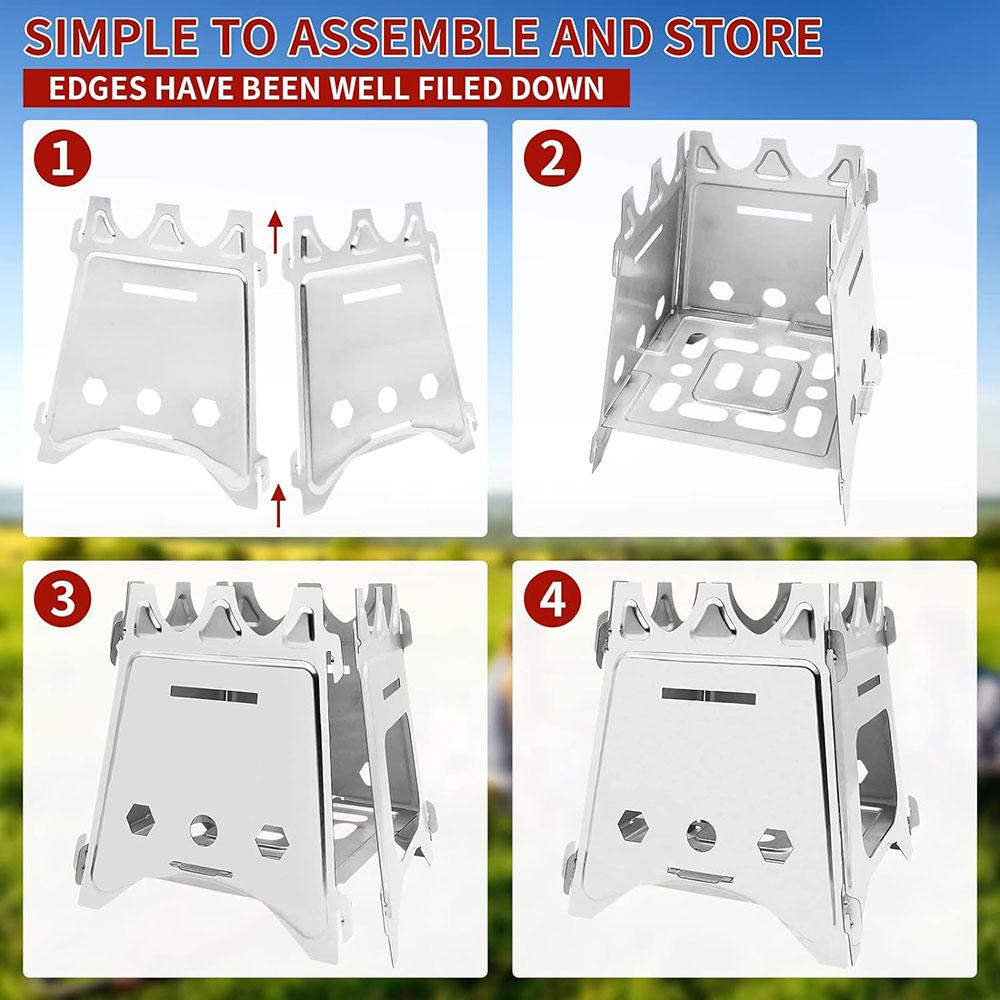 SIMPLE TO ASSEMBLE AND STORE

EDGES HAVE BEEN WELL FILED DOWN

1

2

3

4