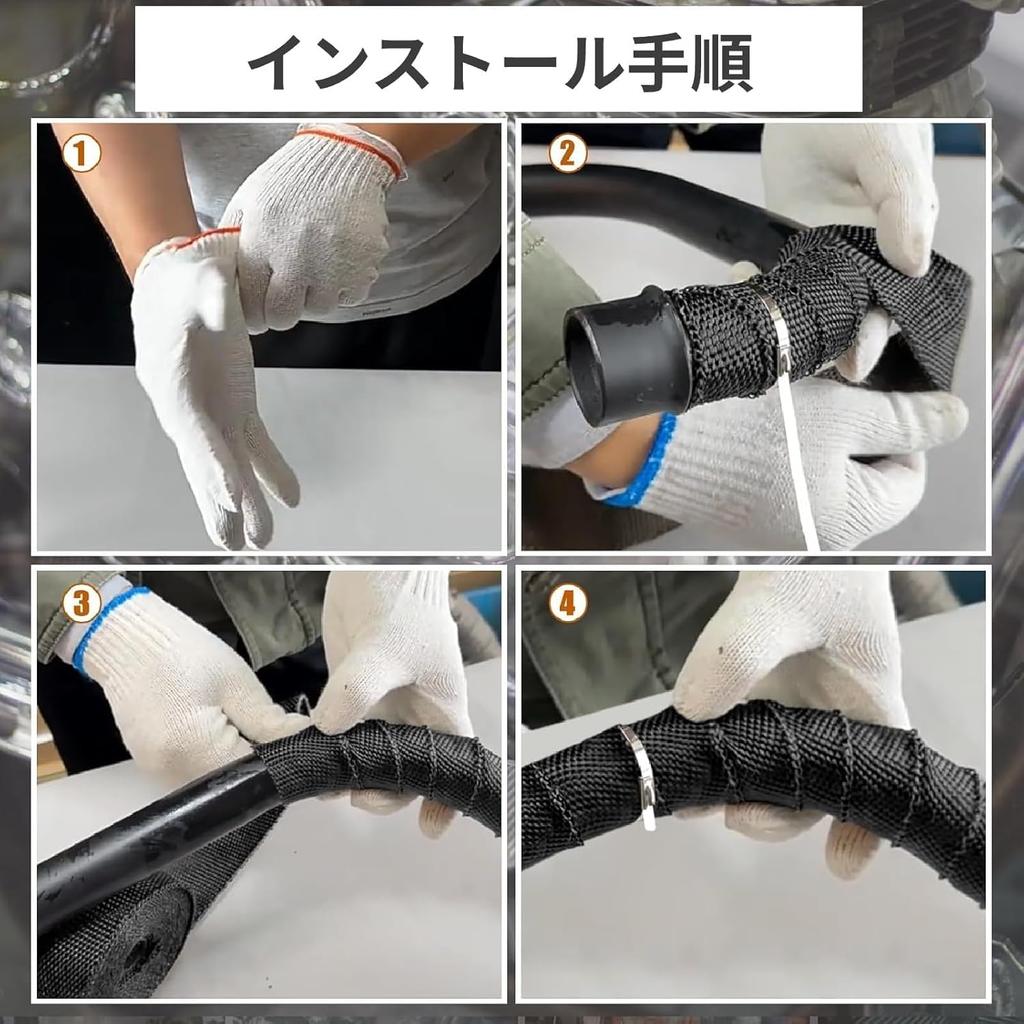 インストール手順

1

2

3

4