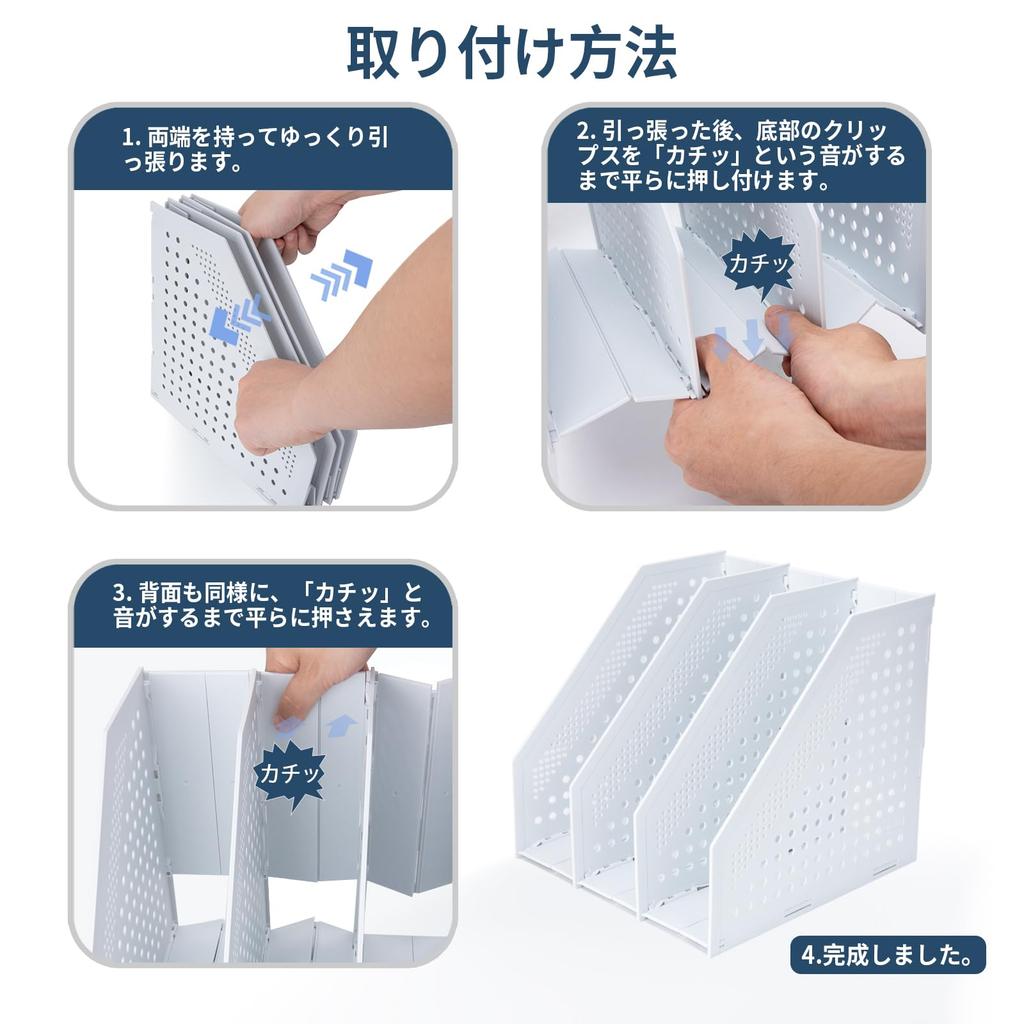 取り付け方法

1. 両端を持ってゆっくり引っ張ります。

2. 引っ張った後、底部のクリップスを「カチッ」という音がするまで平らに押し付けます。

カチッ

3. 背面も同様に、「カチッ」と音がするまで平らに押さえます。

カチッ

4.完成しました。