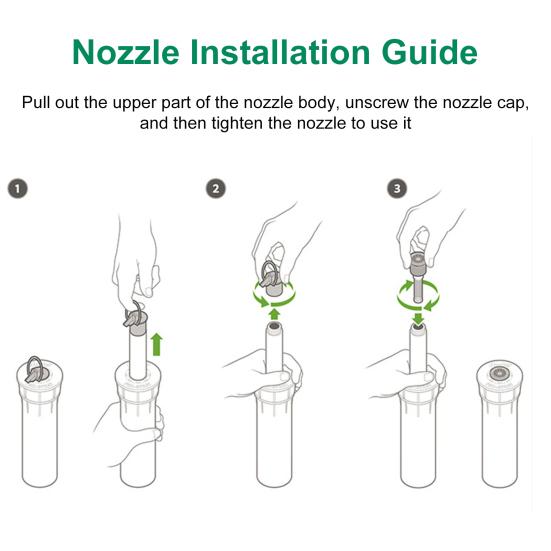 Nozzle Installation Guide

Pull out the upper part of the nozzle body, unscrew the nozzle cap, and then tighten the nozzle to use it

1

2

3