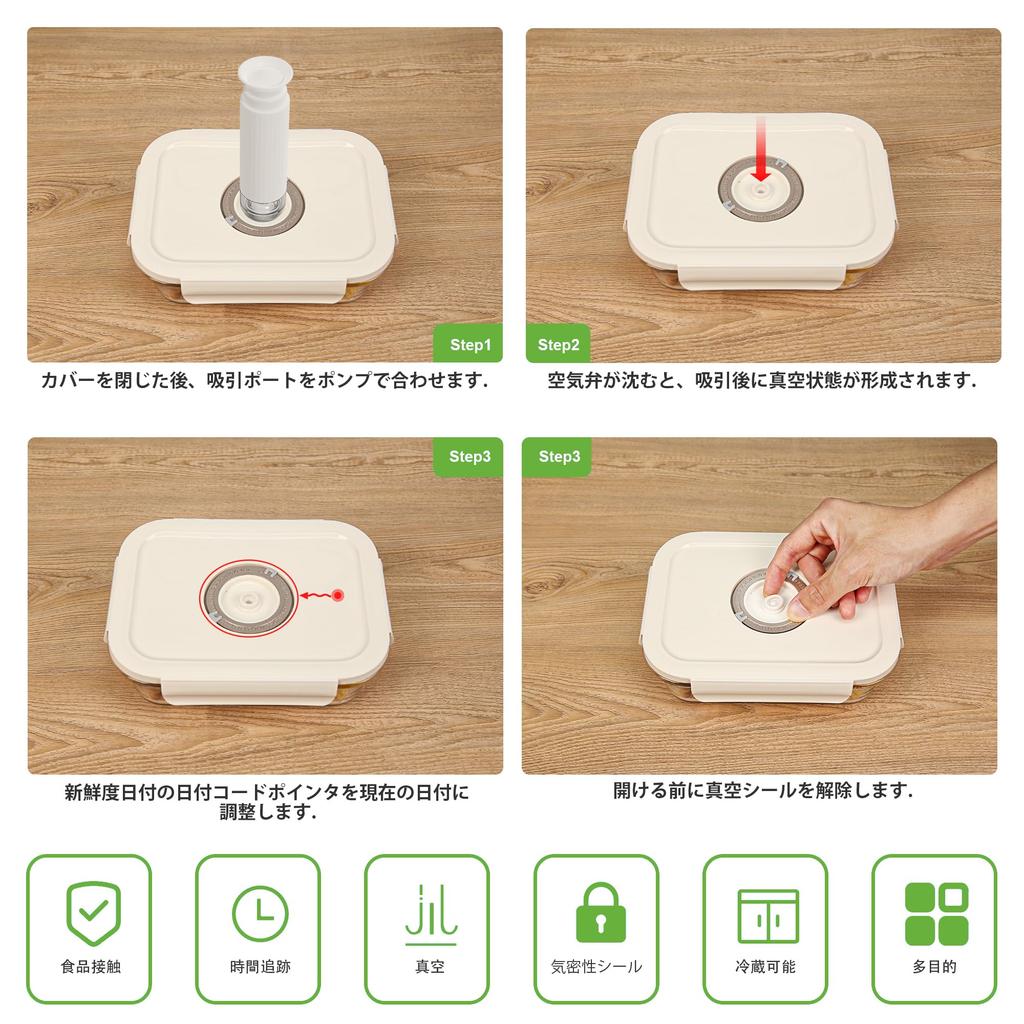 Step1

カバーを閉じた後、吸引ポートをポンプで合わせます.

Step2

空気弁が沈むと、吸引後に真空状態が形成されます.

Step3

新鮮度日付の日付コードポインタを現在の日付に調整します.

Step3

開ける前に真空シールを解除します.

食品接触

時間追跡

真空

気密性シール

冷蔵可能

多目的