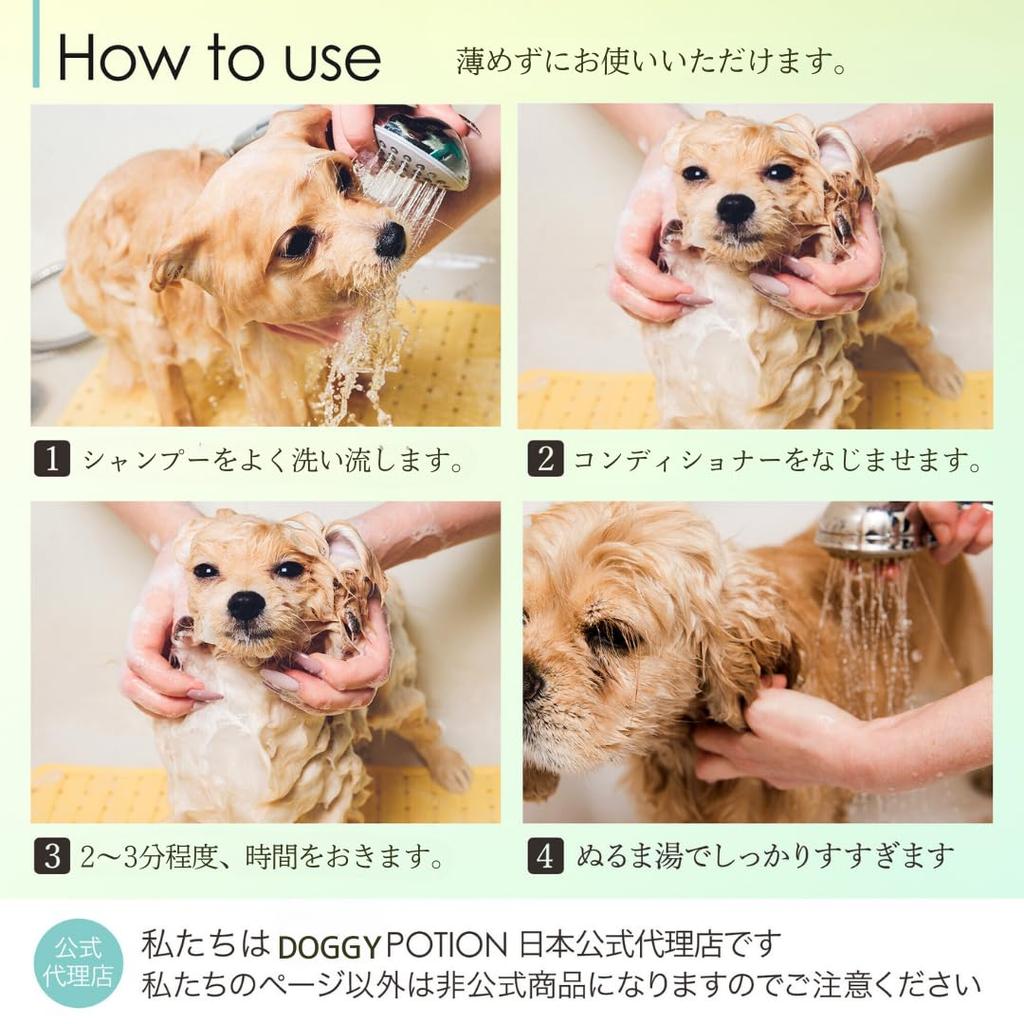 How to use

薄めずにお使いいただけます。

1 シャンプーをよく洗い流します。

2 コンディショナーをなじませます。

3 2〜3分程度、時間をおきます。

4 ぬるま湯でしっかりすすぎます

公式代理店

私たちは DOGGY POTION 日本公式代理店です
私たちのページ以外は非公式商品になりますのでご注意ください