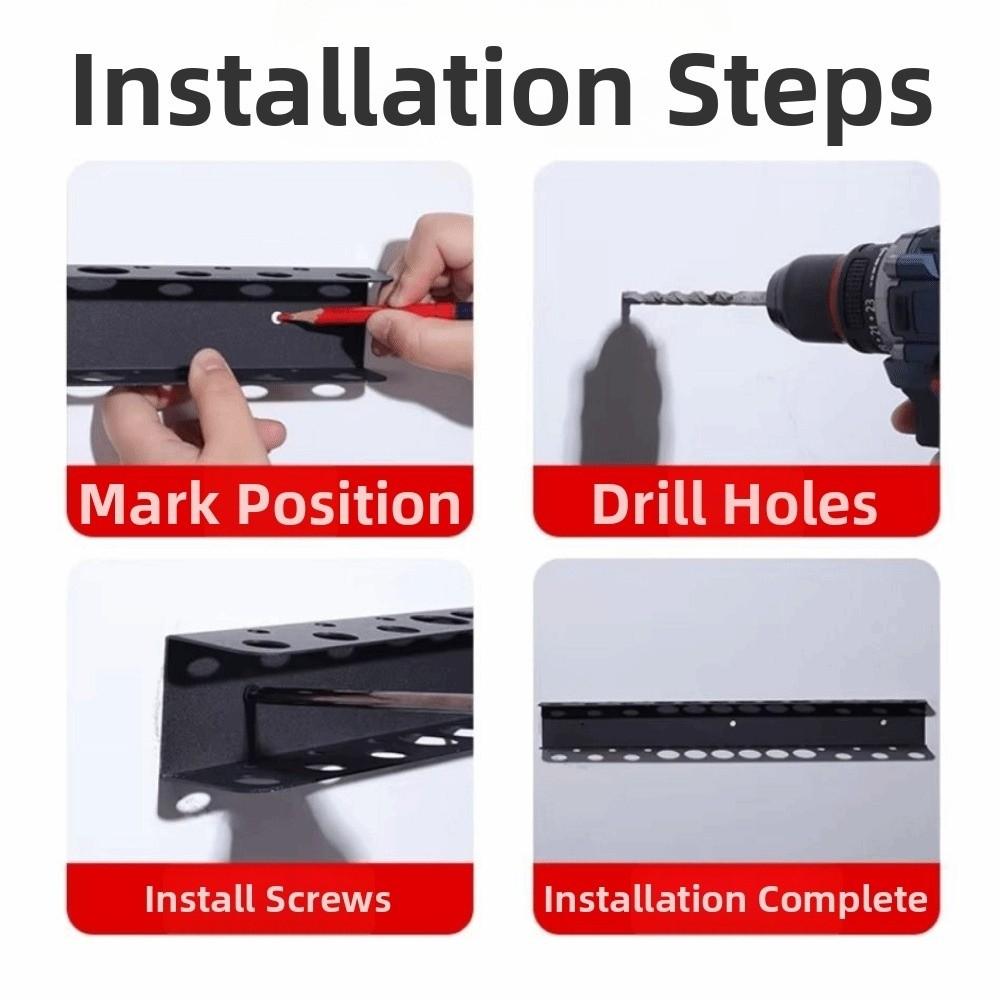 Installation Steps

Mark Position

Drill Holes

Install Screws

Installation Complete