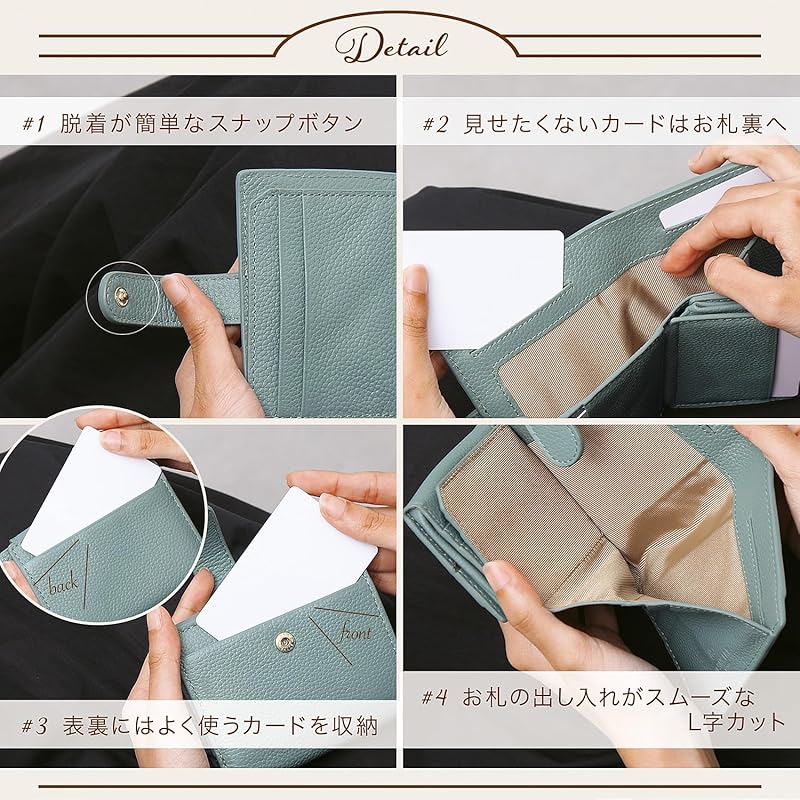 Detail

#1 脱着が簡単なスナップボタン

#2 見せたくないカードはお札裏へ

back

front

#3 表裏にはよく使うカードを収納

#4 お札の出し入れがスムーズな L字カット