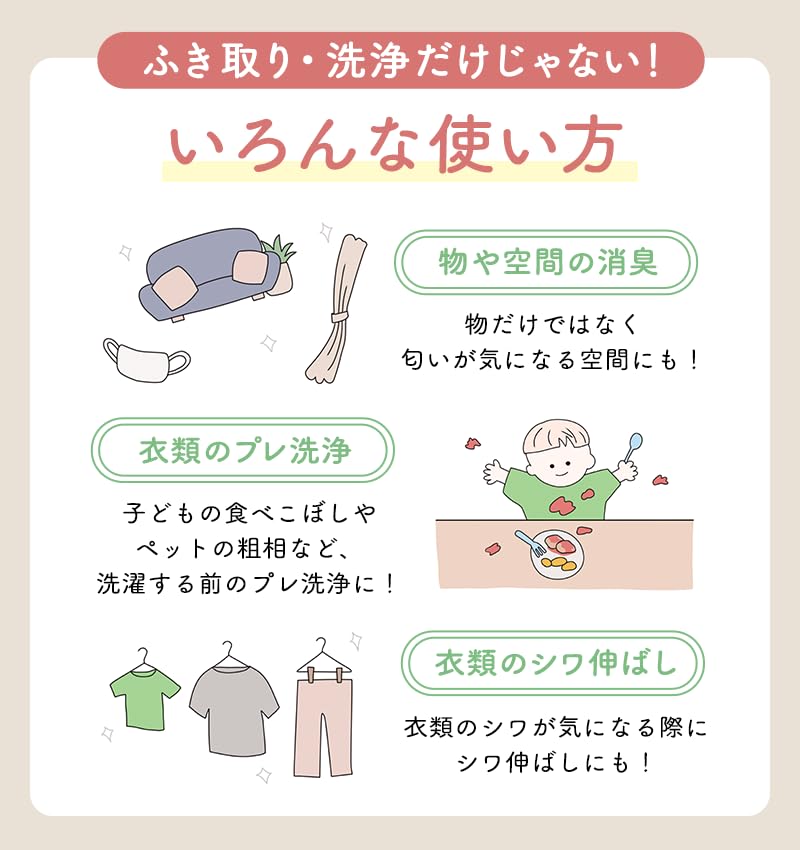 ふき取り・洗浄だけじゃない!

いろんな使い方

物や空間の消臭

物だけではなく
匂いが気になる空間にも!

衣類のプレ洗浄

子どもの食べこぼしや
ペットの粗相など、
洗濯する前のプレ洗浄に!

衣類のシワ伸ばし

衣類のシワが気になる際に
シワ伸ばしにも!