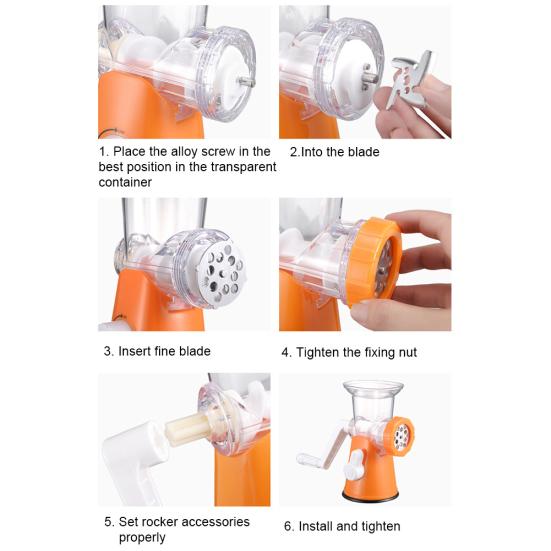 1. Place the alloy screw in the best position in the transparent container

2.Into the blade

3. Insert fine blade

4. Tighten the fixing nut

5. Set rocker accessories properly

6. Install and tighten