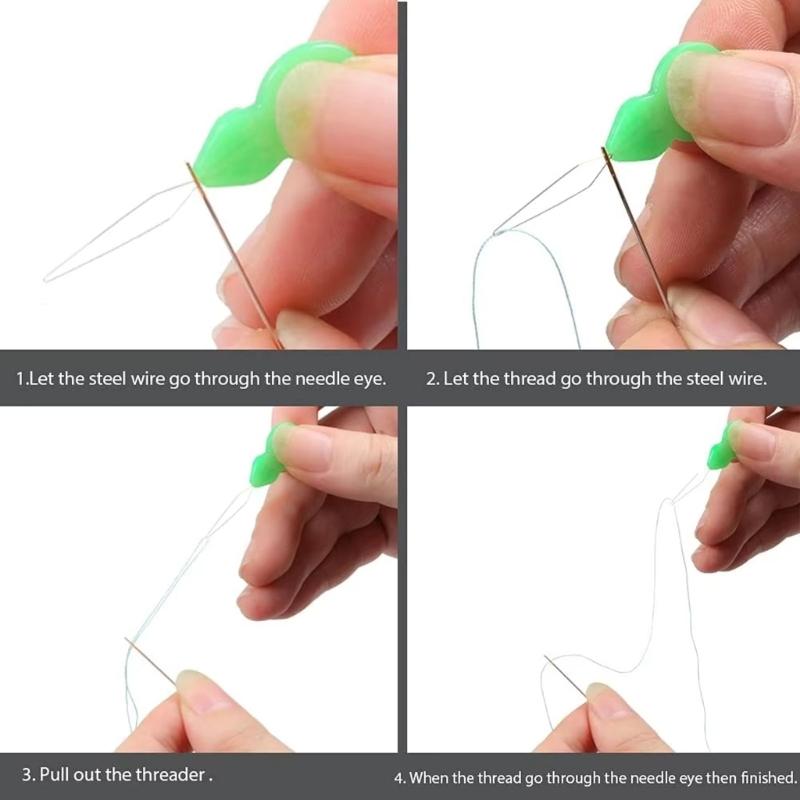 1.Let the steel wire go through the needle eye.

2. Let the thread go through the steel wire.

3. Pull out the threader .

4. When the thread go through the needle eye then finished.