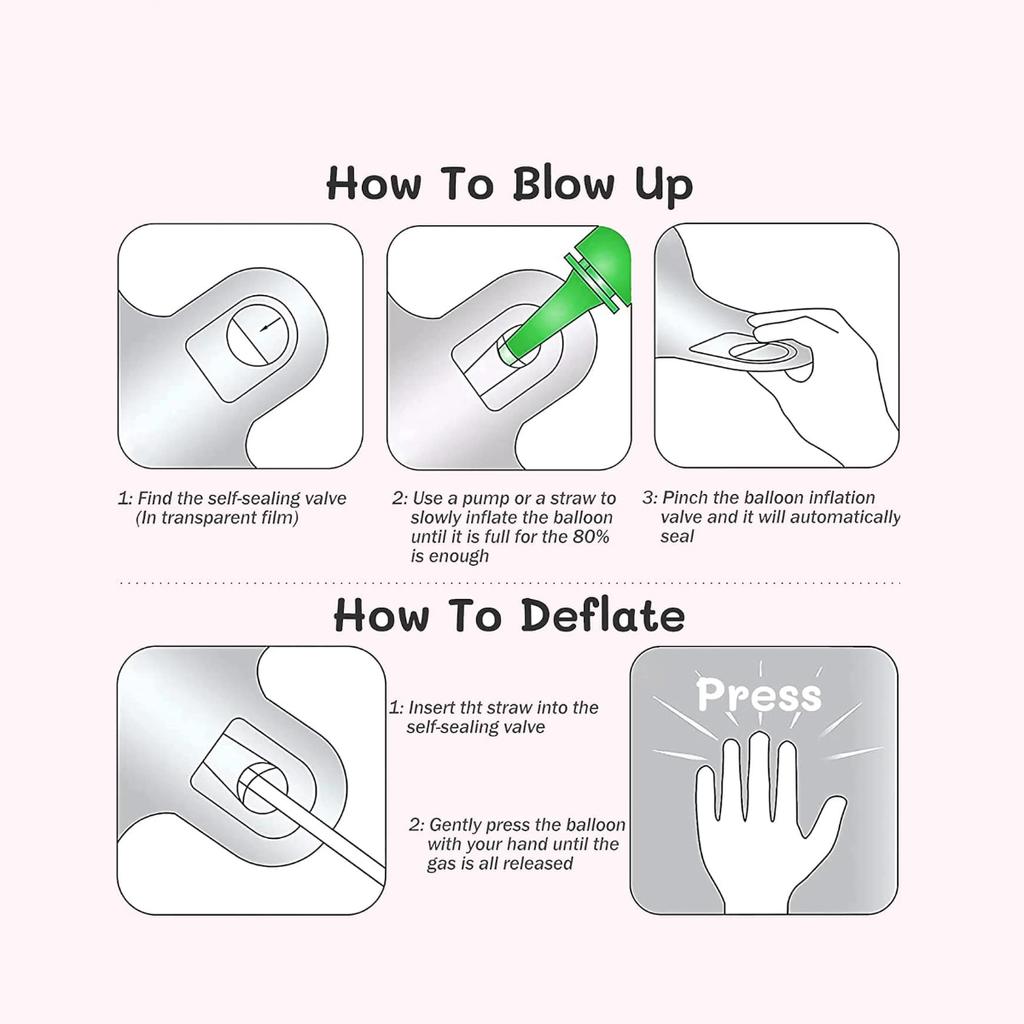 How To Blow Up

1: Find the self-sealing valve (In transparent film)

2: Use a pump or a straw to slowly inflate the balloon until it is full for the 80% is enough

3: Pinch the balloon inflation valve and it will automatically seal

How To Deflate

1: Insert tht straw into the self-sealing valve

2: Gently press the balloon with your hand until the gas is all released

Press