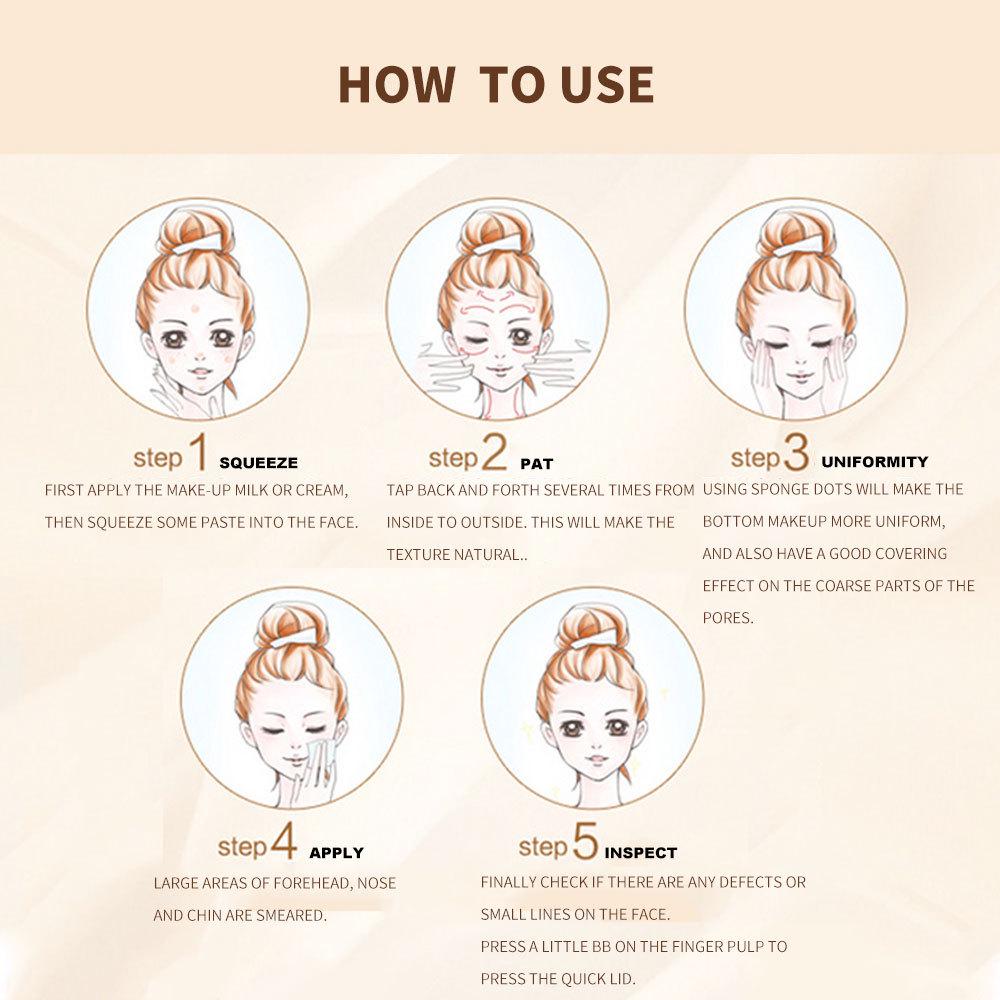 HOW TO USE

step 1 SQUEEZE
FIRST APPLY THE MAKE-UP MILK OR CREAM, THEN SQUEEZE SOME PASTE INTO THE FACE.

step 2 PAT
TAP BACK AND FORTH SEVERAL TIMES FROM INSIDE TO OUTSIDE. THIS WILL MAKE THE TEXTURE NATURAL..

step 3 UNIFORMITY
USING SPONGE DOTS WILL MAKE THE BOTTOM MAKEUP MORE UNIFORM, AND ALSO HAVE A GOOD COVERING EFFECT ON THE COARSE PARTS OF THE PORES.

step 4 APPLY
LARGE AREAS OF FOREHEAD, NOSE AND CHIN ARE SMEARED.

step 5 INSPECT
FINALLY CHECK IF THERE ARE ANY DEFECTS OR SMALL LINES ON THE FACE.
PRESS A LITTLE BB ON THE FINGER PULP TO PRESS THE QUICK LID.