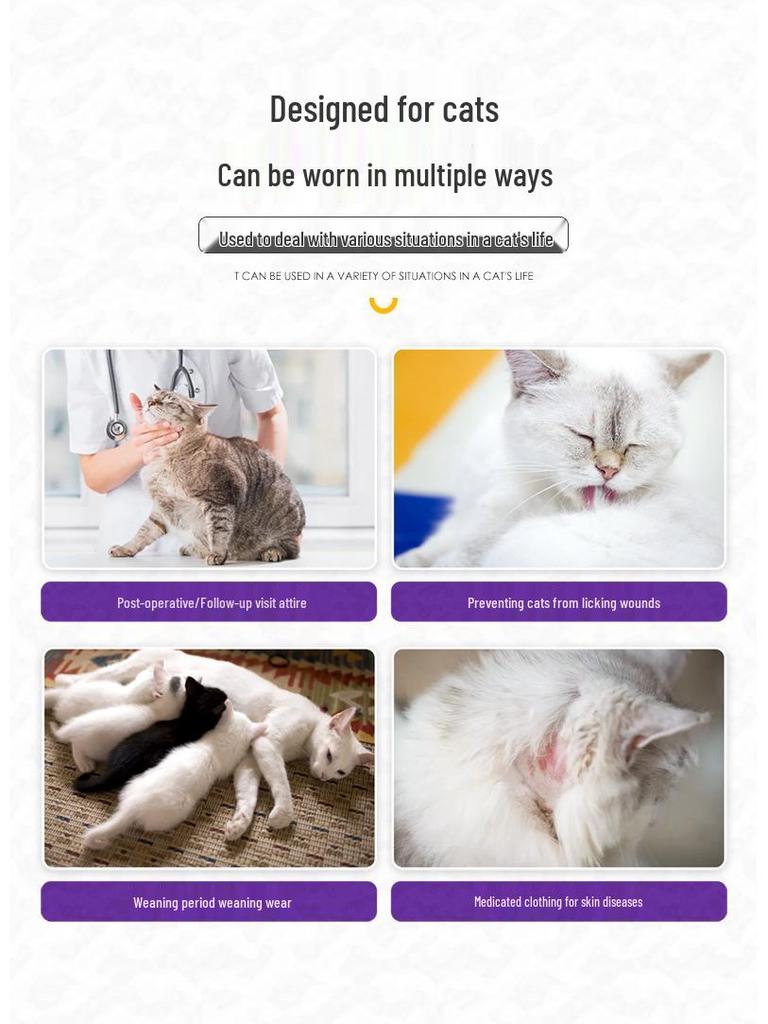 Designed for cats

Can be worn in multiple ways

Used to deal with various situations in a cat's life

T CAN BE USED IN A VARIETY OF SITUATIONS IN A CAT'S LIFE

Post-operative/Follow-up visit attire

Preventing cats from licking wounds

Weaning period weaning wear

Medicated clothing for skin diseases