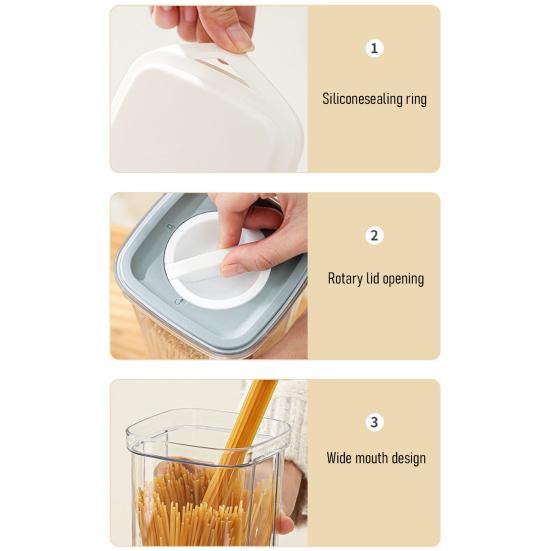 1

Siliconesealing ring

2

Rotary lid opening

3

Wide mouth design