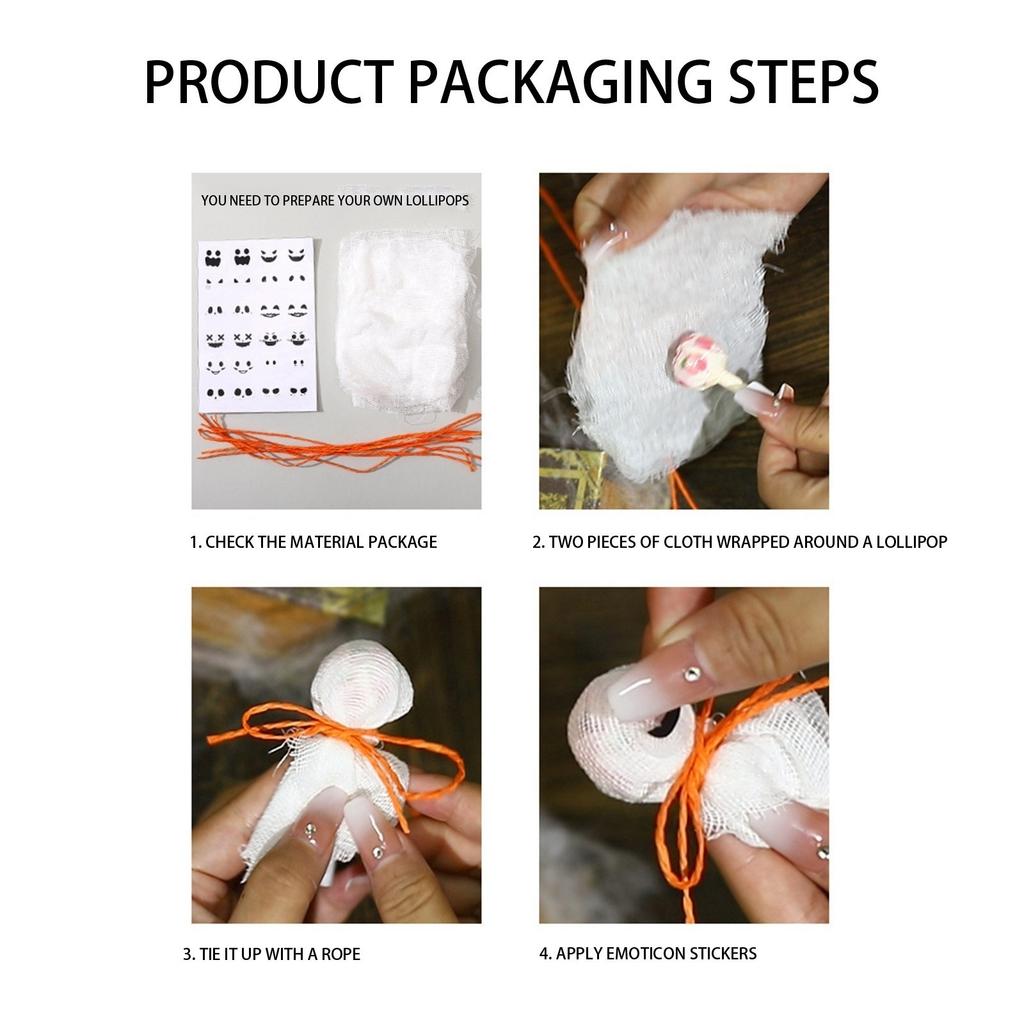 PRODUCT PACKAGING STEPS

YOU NEED TO PREPARE YOUR OWN LOLLIPOPS

1. CHECK THE MATERIAL PACKAGE

2. TWO PIECES OF CLOTH WRAPPED AROUND A LOLLIPOP

3. TIE IT UP WITH A ROPE

4. APPLY EMOTICON STICKERS