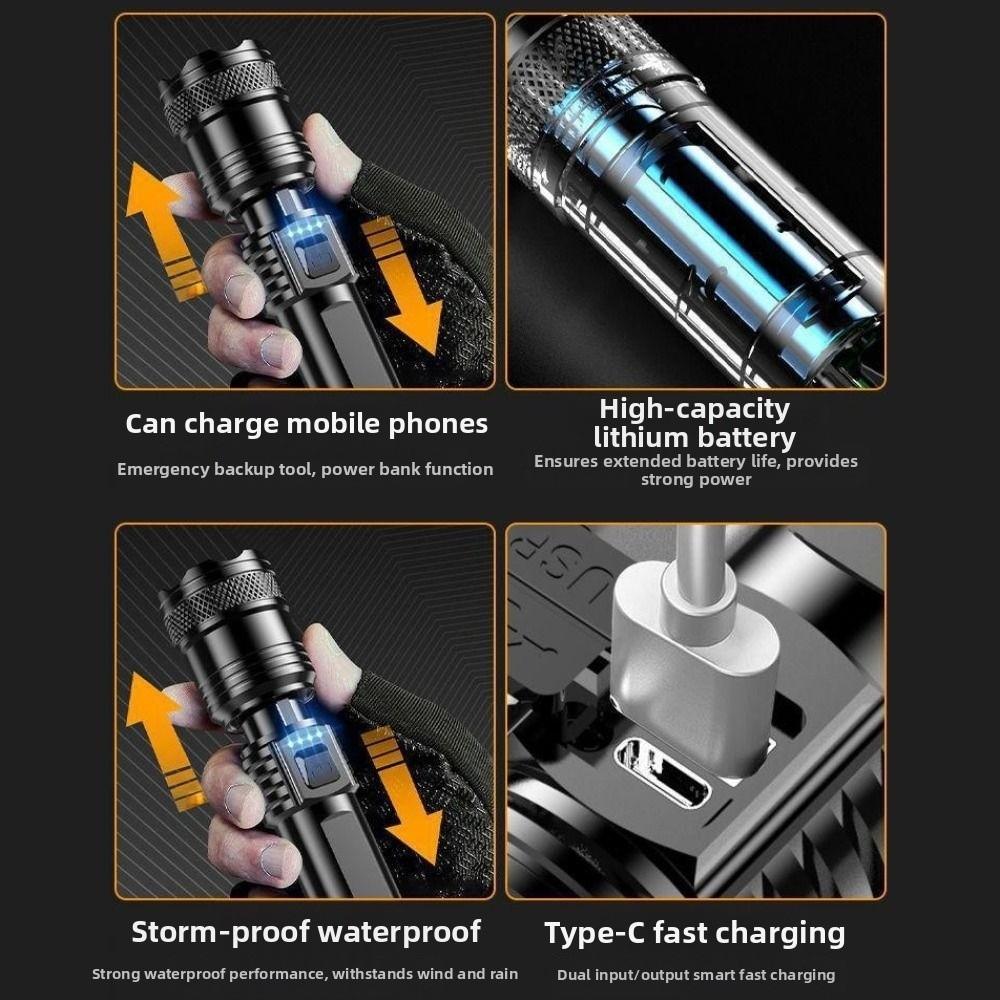 Can charge mobile phones

Emergency backup tool, power bank function

High-capacity lithium battery

Ensures extended battery life, provides strong power

USB

Storm-proof waterproof

Strong waterproof performance, withstands wind and rain

Type-C fast charging

Dual input/output smart fast charging