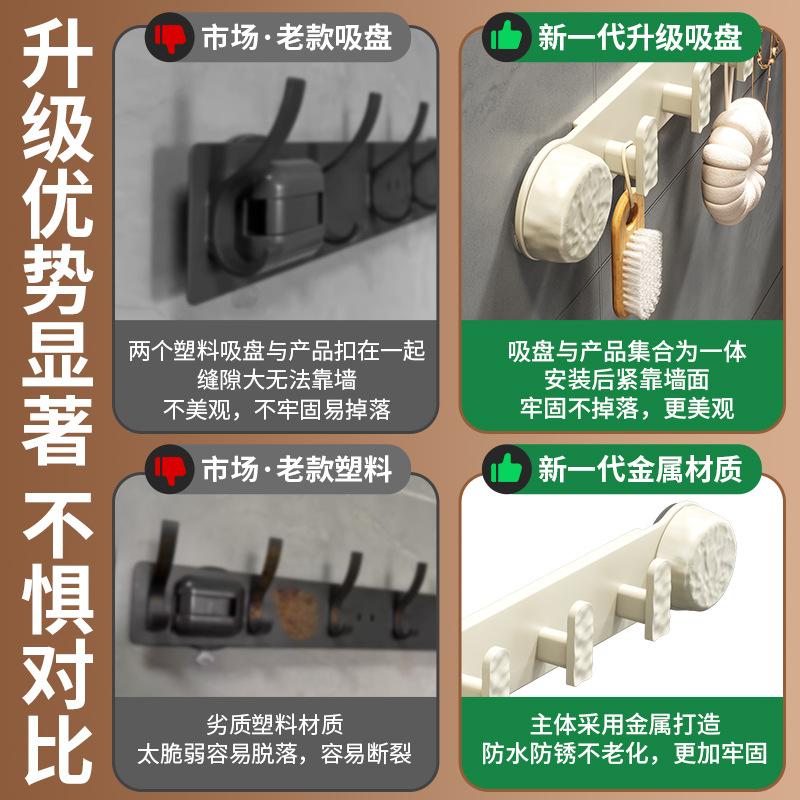 升级优势显著 不惧对比

市场·老款吸盘

两个塑料吸盘与产品扣在一起
缝隙大无法靠墙
不美观，不牢固易掉落

新一代升级吸盘

吸盘与产品集合为一体
安装后紧靠墙面
牢固不掉落，更美观

市场·老款塑料

劣质塑料材质
太脆弱容易脱落，容易断裂

新一代金属材质

主体采用金属打造
防水防锈不老化，更加牢固