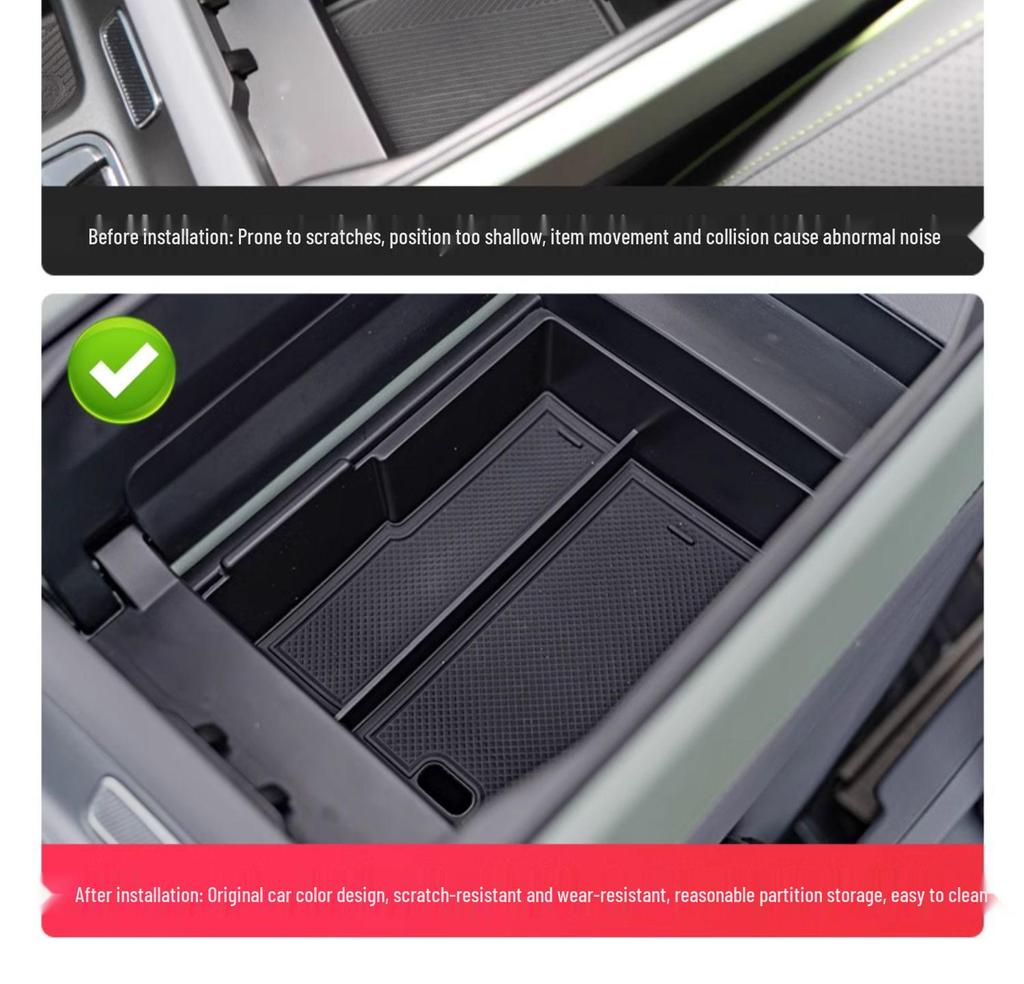 Before installation: Prone to scratches, position too shallow, item movement and collision cause abnormal noise

After installation: Original car color design, scratch-resistant and wear-resistant, reasonable partition storage, easy to clean