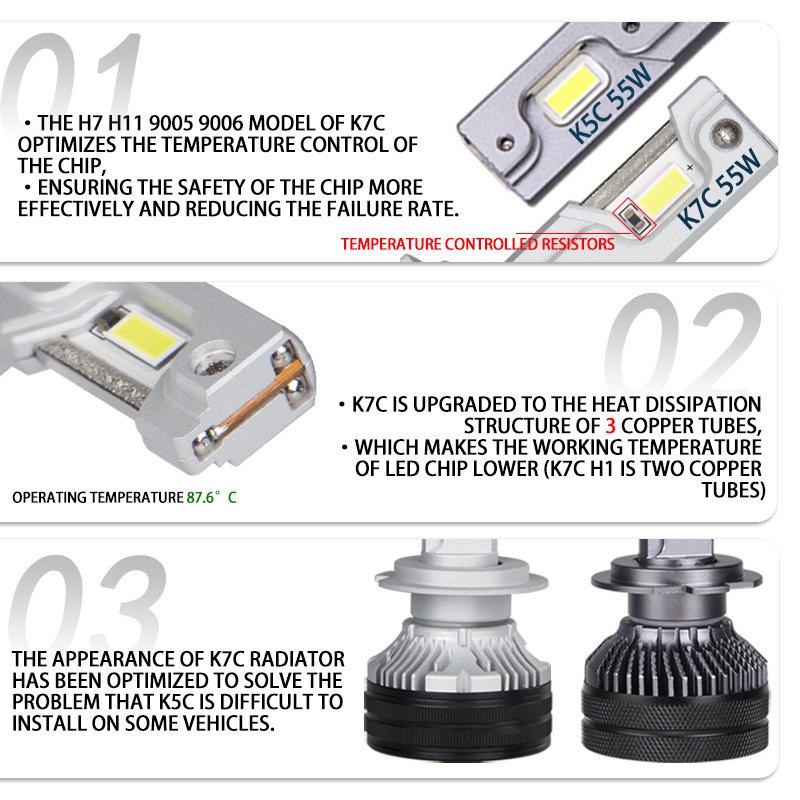 01

• THE H7 H11 9005 9006 MODEL OF K7C OPTIMIZES THE TEMPERATURE CONTROL OF THE CHIP,
• ENSURING THE SAFETY OF THE CHIP MORE EFFECTIVELY AND REDUCING THE FAILURE RATE.

K5C 55W

K7C 55W

TEMPERATURE CONTROLLED RESISTORS

02

• K7C IS UPGRADED TO THE HEAT DISSIPATION STRUCTURE OF 3 COPPER TUBES,
• WHICH MAKES THE WORKING TEMPERATURE OF LED CHIP LOWER (K7C H1 IS TWO COPPER TUBES)

OPERATING TEMPERATURE 87.6° C

03

THE APPEARANCE OF K7C RADIATOR HAS BEEN OPTIMIZED TO SOLVE THE PROBLEM THAT K5C IS DIFFICULT TO INSTALL ON SOME VEHICLES.