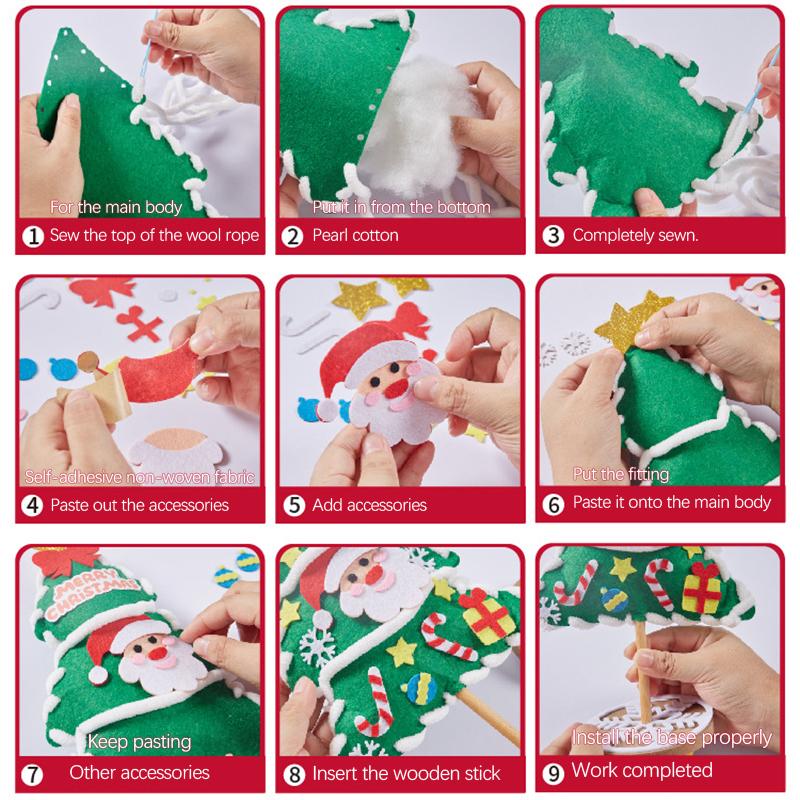 For the main body
1 Sew the top of the wool rope

Put it in from the bottom
2 Pearl cotton

3 Completely sewn.

Self-adhesive non-woven fabric
4 Paste out the accessories

5 Add accessories

Put the fitting
6 Paste it onto the main body

MERRY CHRISTMAS
Keep pasting
7 Other accessories

8 Insert the wooden stick

Install the base properly
9 Work completed