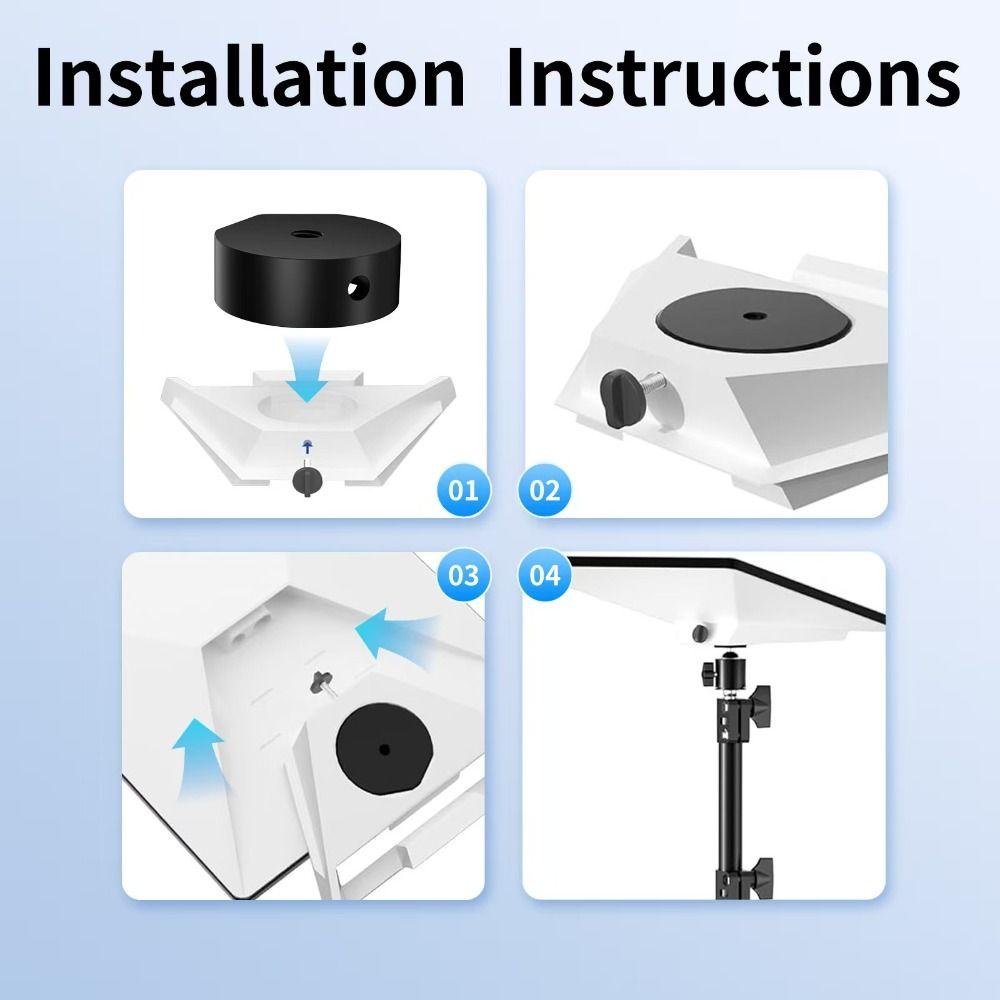 Installation Instructions

01

02

03

04