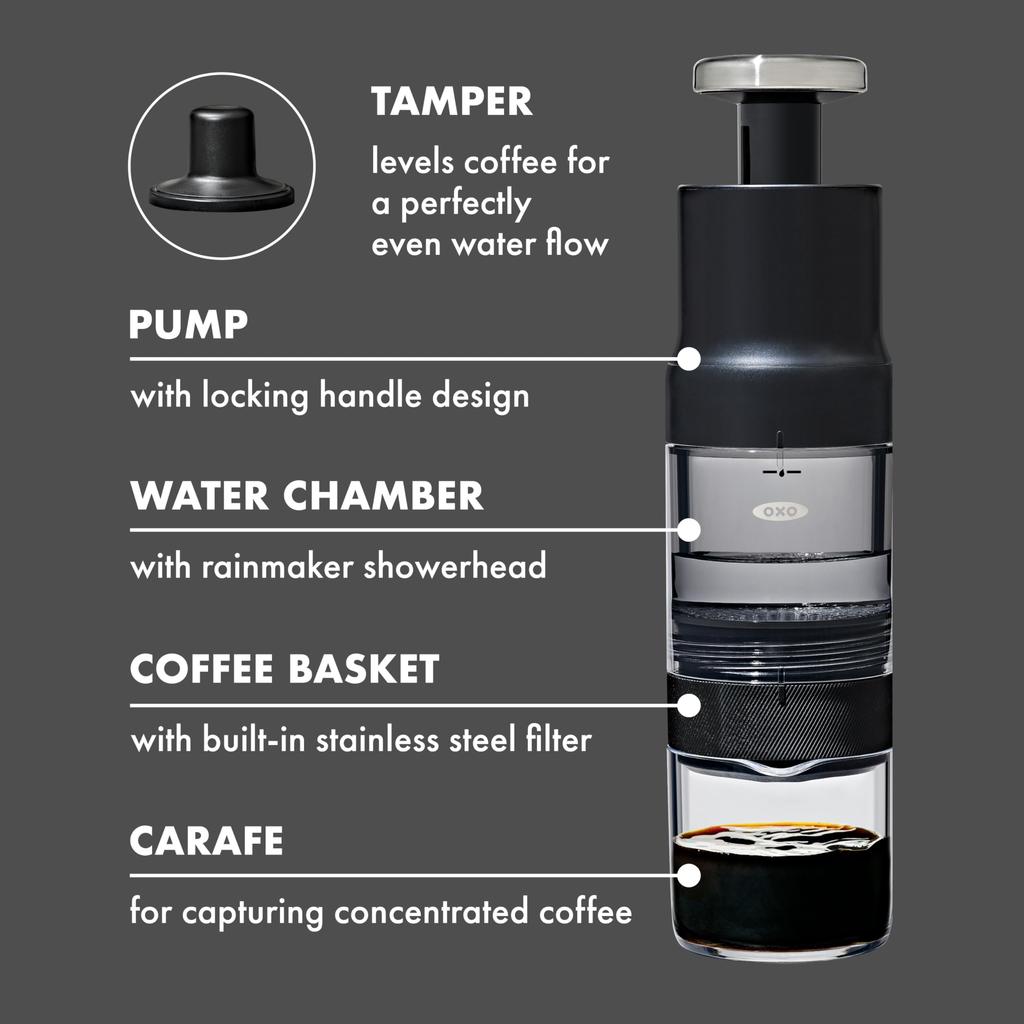 TAMPER
levels coffee for a perfectly even water flow

PUMP
with locking handle design

WATER CHAMBER
with rainmaker showerhead

COFFEE BASKET
with built-in stainless steel filter

CARAFE
for capturing concentrated coffee

OXO