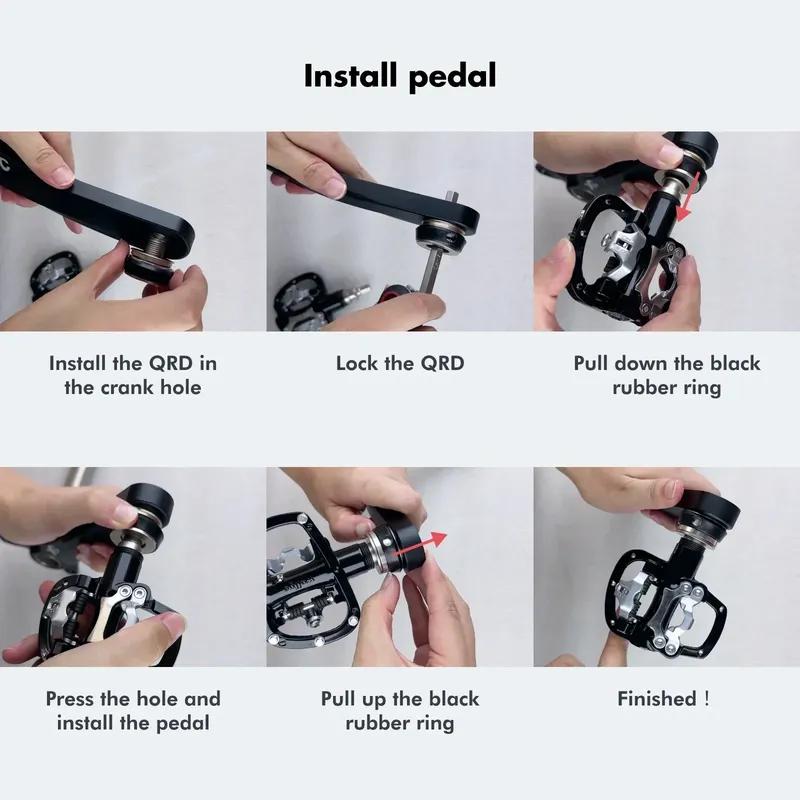 Install pedal

Install the QRD in the crank hole

Lock the QRD

Pull down the black rubber ring

Press the hole and install the pedal

Pull up the black rubber ring

Finished !