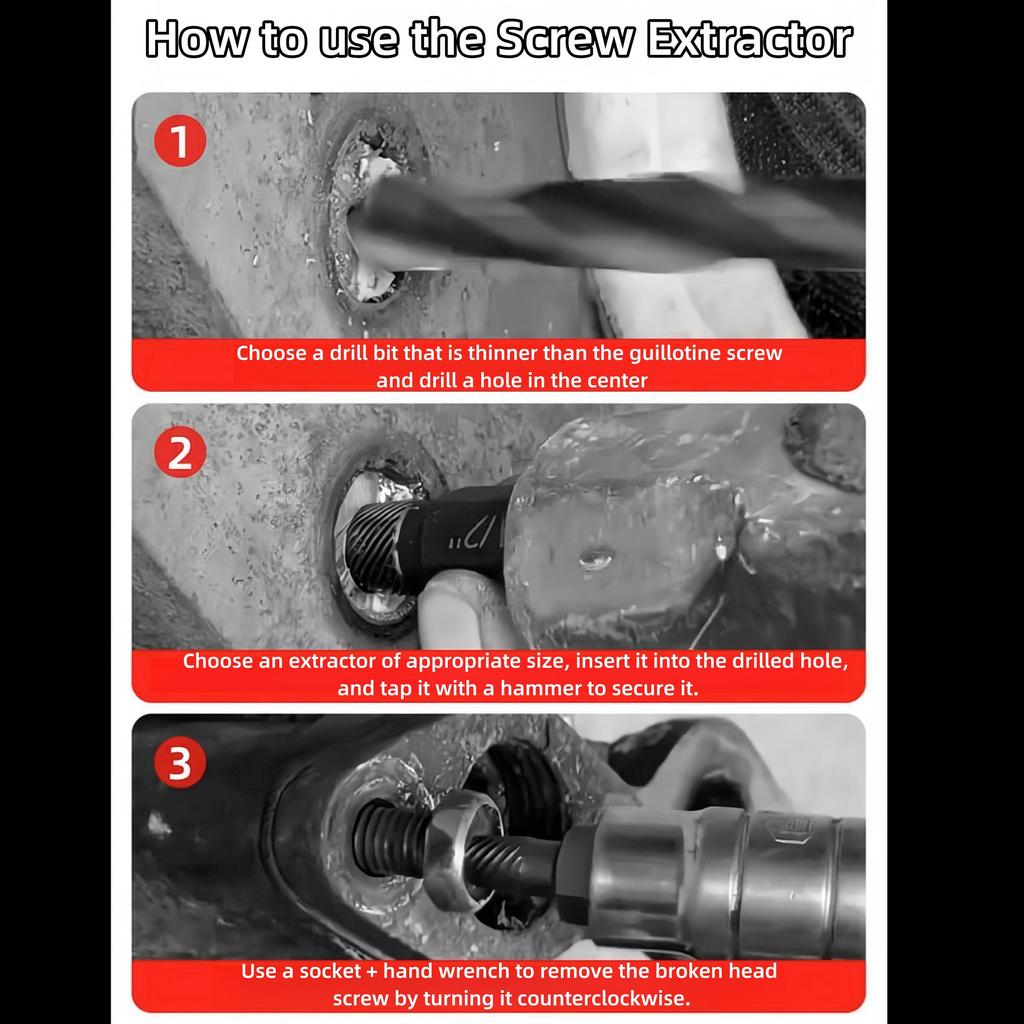 How to use the Screw Extractor

1

Choose a drill bit that is thinner than the guillotine screw and drill a hole in the center

2

Choose an extractor of appropriate size, insert it into the drilled hole, and tap it with a hammer to secure it.

3

Use a socket + hand wrench to remove the broken head screw by turning it counterclockwise.