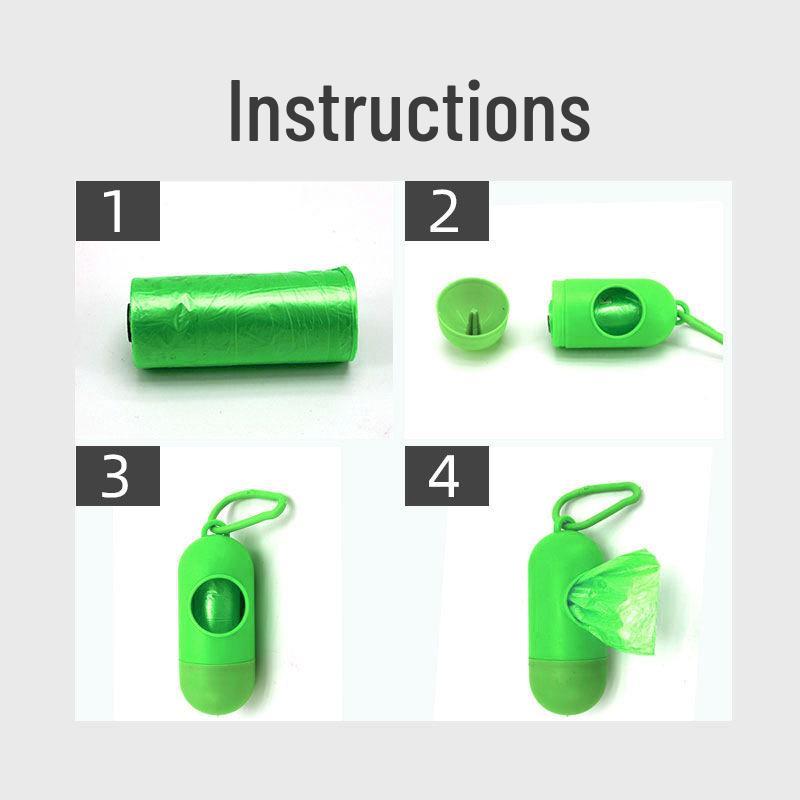 Instructions

1

2

3

4