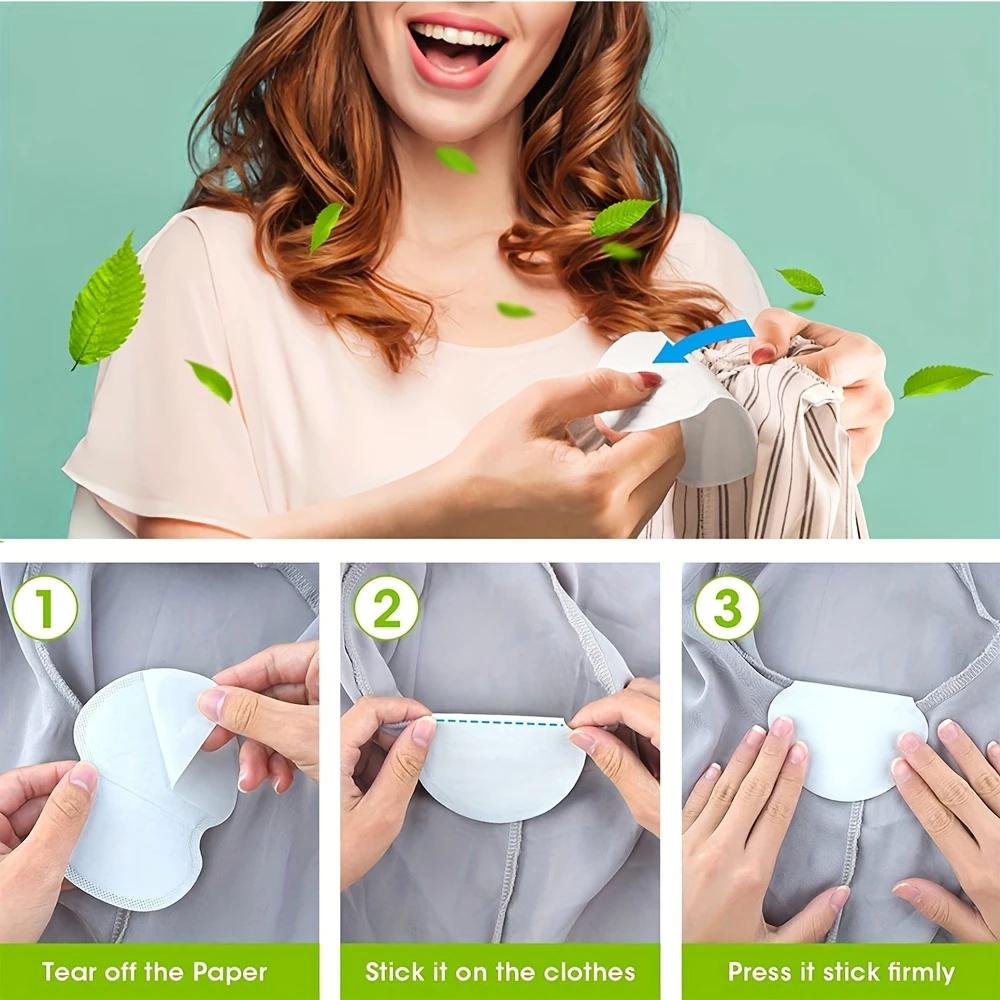 1
Tear off the Paper

2
Stick it on the clothes

3
Press it stick firmly