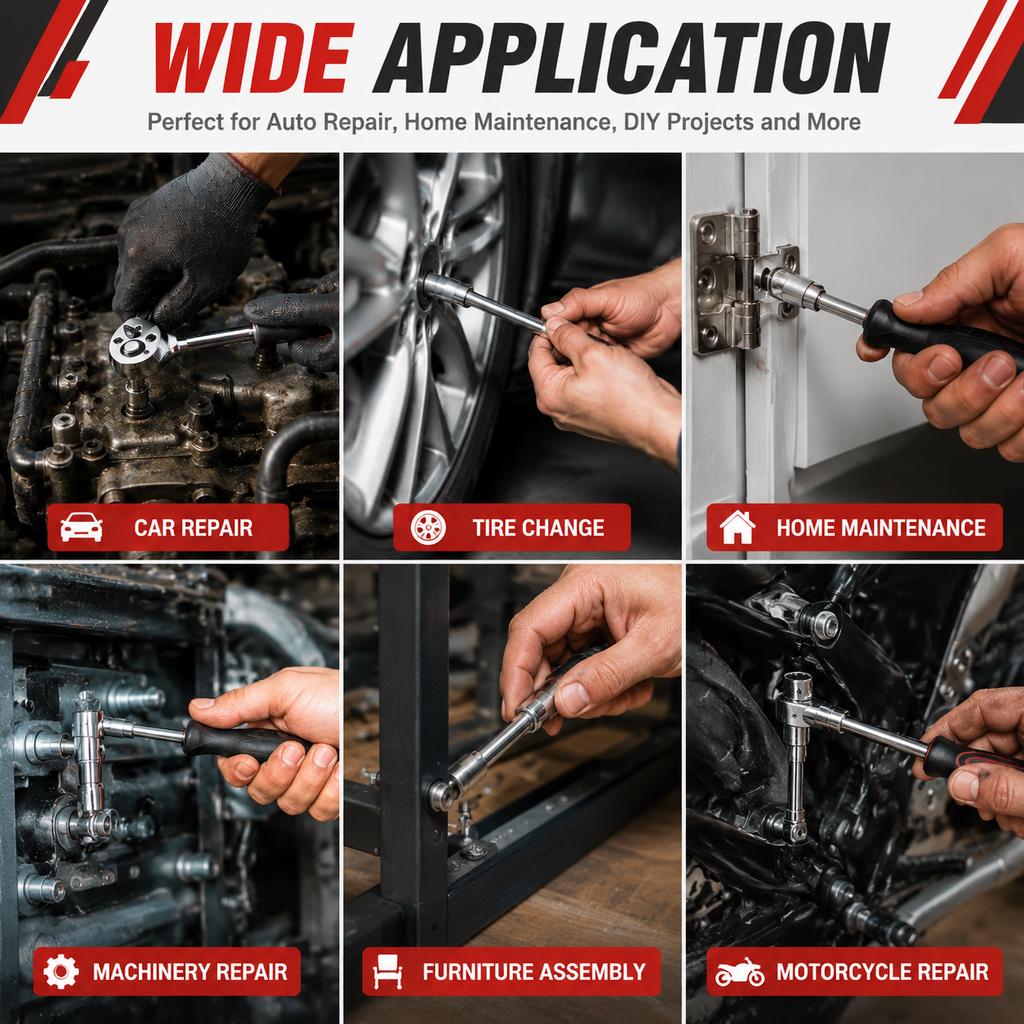 WIDE APPLICATION

Perfect for Auto Repair, Home Maintenance, DIY Projects and More

CAR REPAIR

TIRE CHANGE

HOME MAINTENANCE

MACHINERY REPAIR

FURNITURE ASSEMBLY

MOTORCYCLE REPAIR