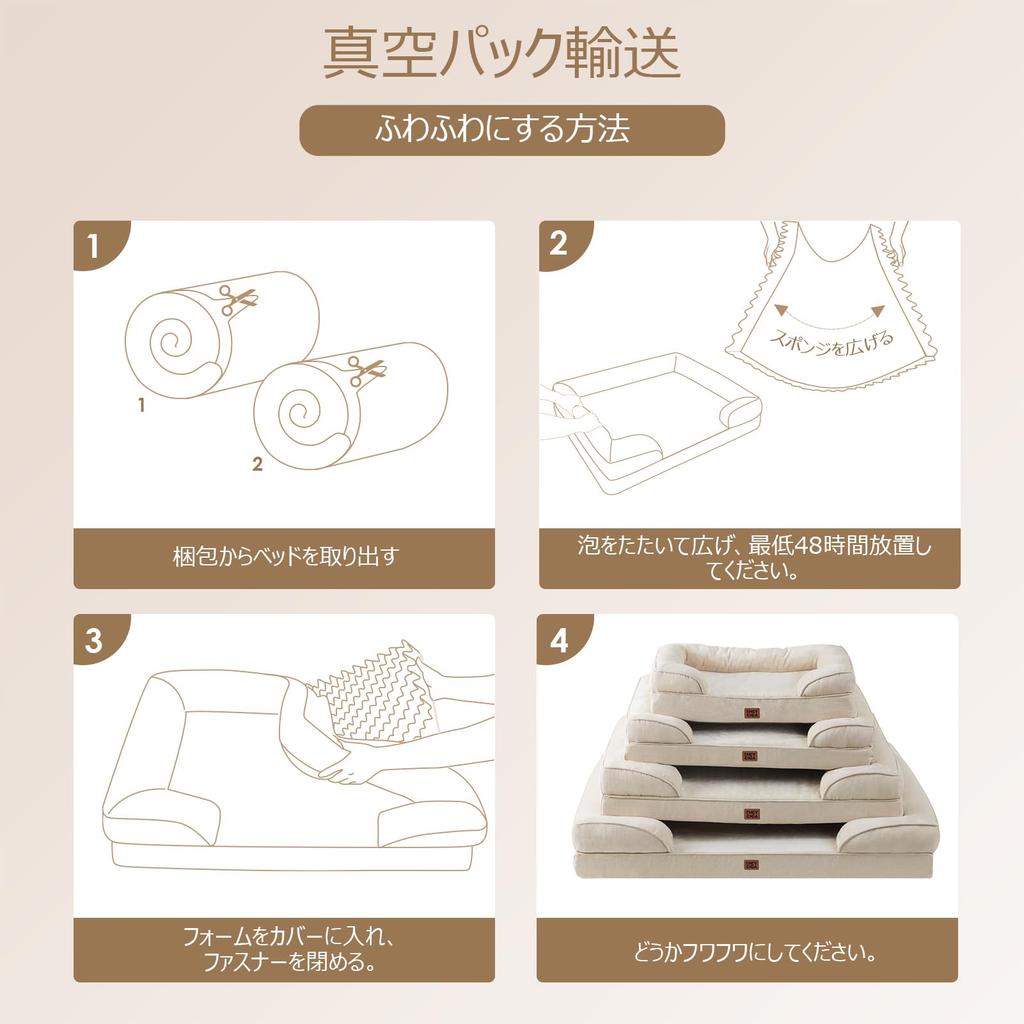 真空パック輸送

ふわふわにする方法

1

1

2

梱包からベッドを取り出す

2

スポンジを広げる

泡をたたいて広げ、最低48時間放置してください。

3

フォームをカバーに入れ、ファスナーを閉める。

4

どうかフワフワにしてください。