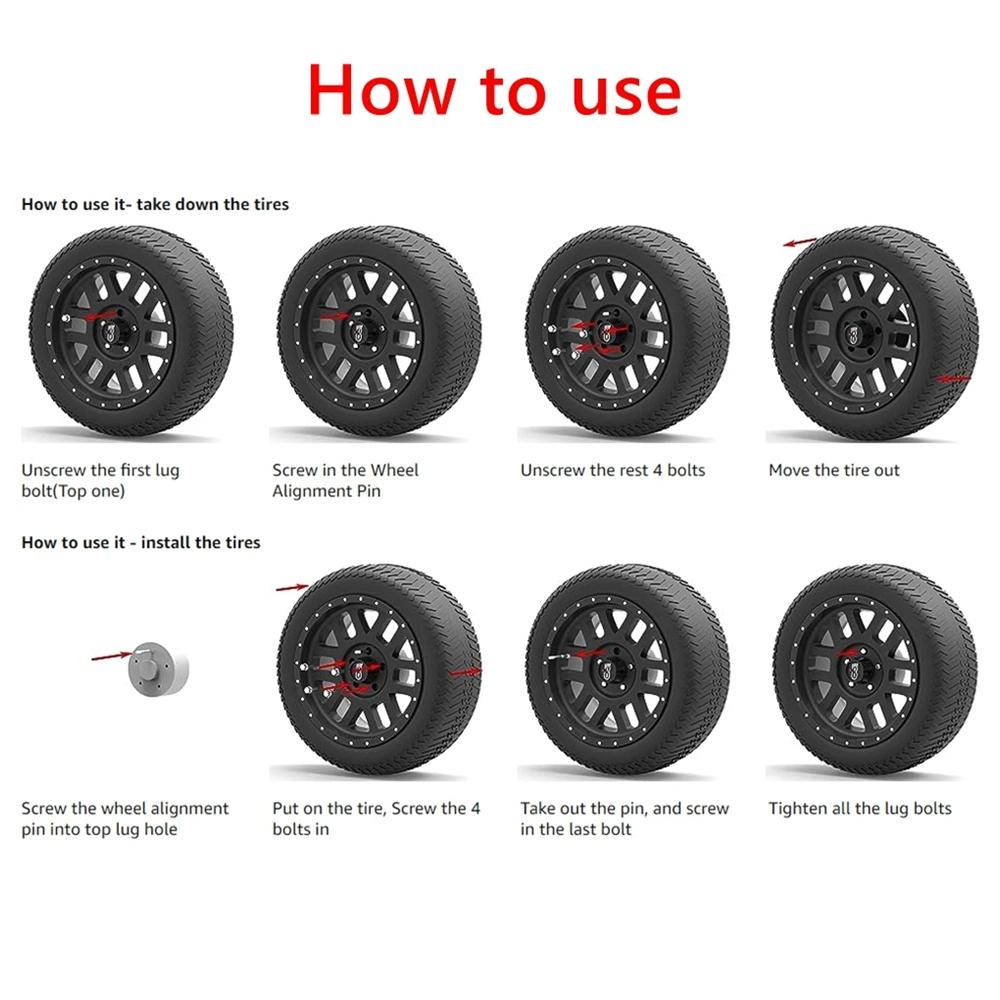 How to use

How to use it- take down the tires

Unscrew the first lug bolt(Top one)

Screw in the Wheel Alignment Pin

Unscrew the rest 4 bolts

Move the tire out

How to use it - install the tires

Screw the wheel alignment pin into top lug hole

Put on the tire, Screw the 4 bolts in

Take out the pin, and screw in the last bolt

Tighten all the lug bolts