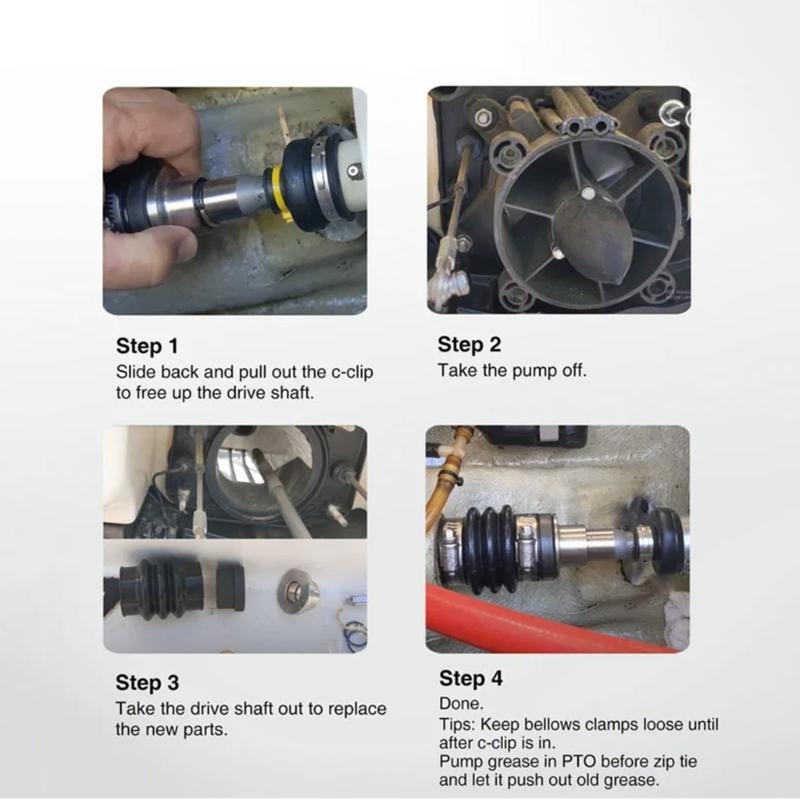 Step 1
Slide back and pull out the c-clip to free up the drive shaft.

Step 2
Take the pump off.

Step 3
Take the drive shaft out to replace the new parts.

Step 4
Done.
Tips: Keep bellows clamps loose until after c-clip is in.
Pump grease in PTO before zip tie and let it push out old grease.