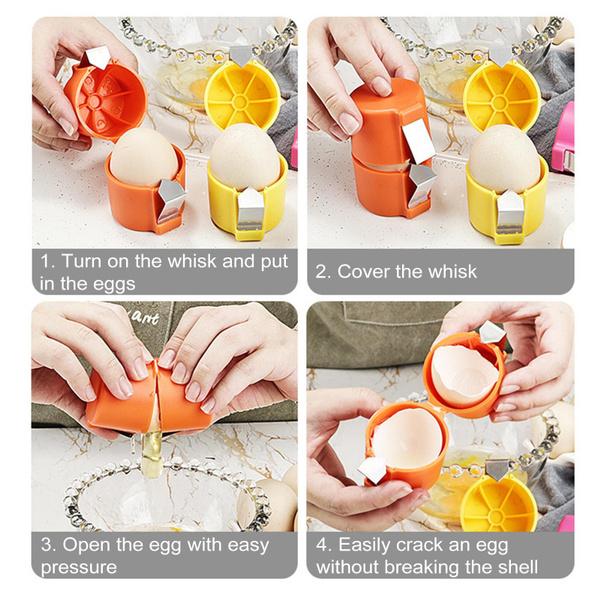 1. Turn on the whisk and put in the eggs

2. Cover the whisk

art

3. Open the egg with easy pressure

4. Easily crack an egg without breaking the shell