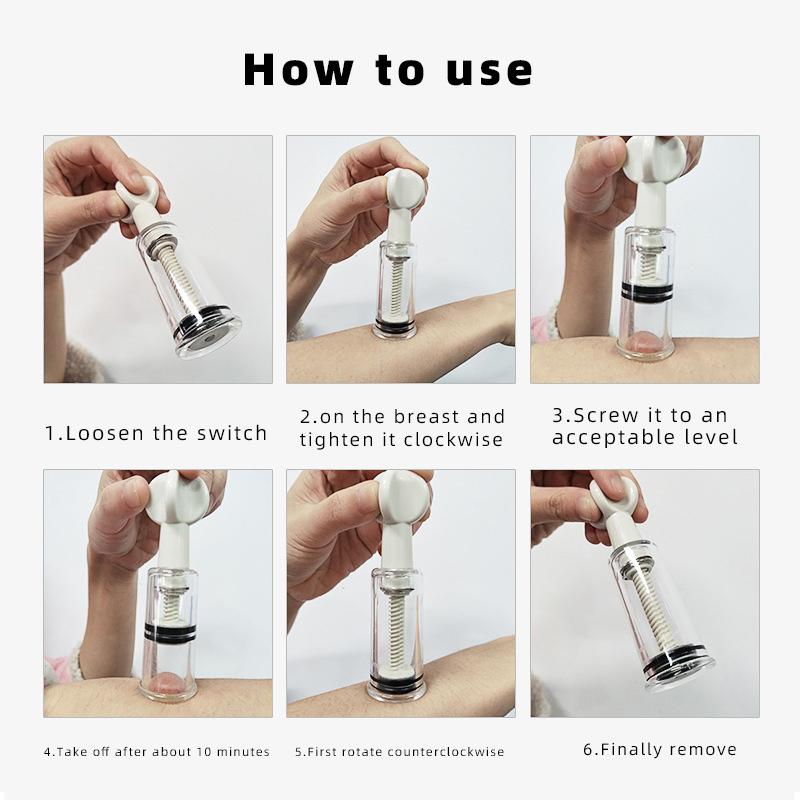 How to use

1.Loosen the switch

2.on the breast and tighten it clockwise

3.Screw it to an acceptable level

4.Take off after about 10 minutes

5.First rotate counterclockwise

6.Finally remove