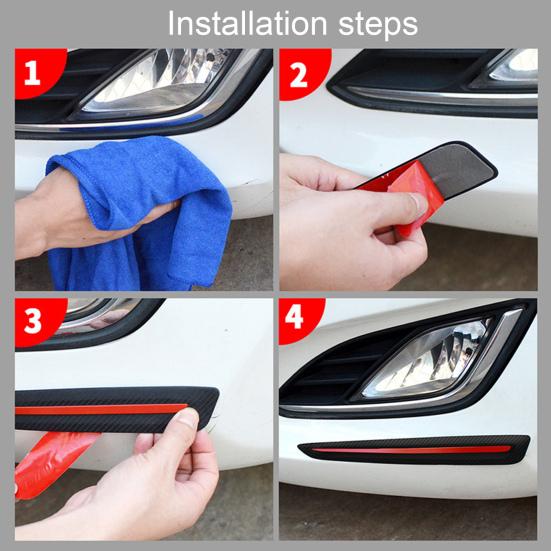 Installation steps

1

2

3

4