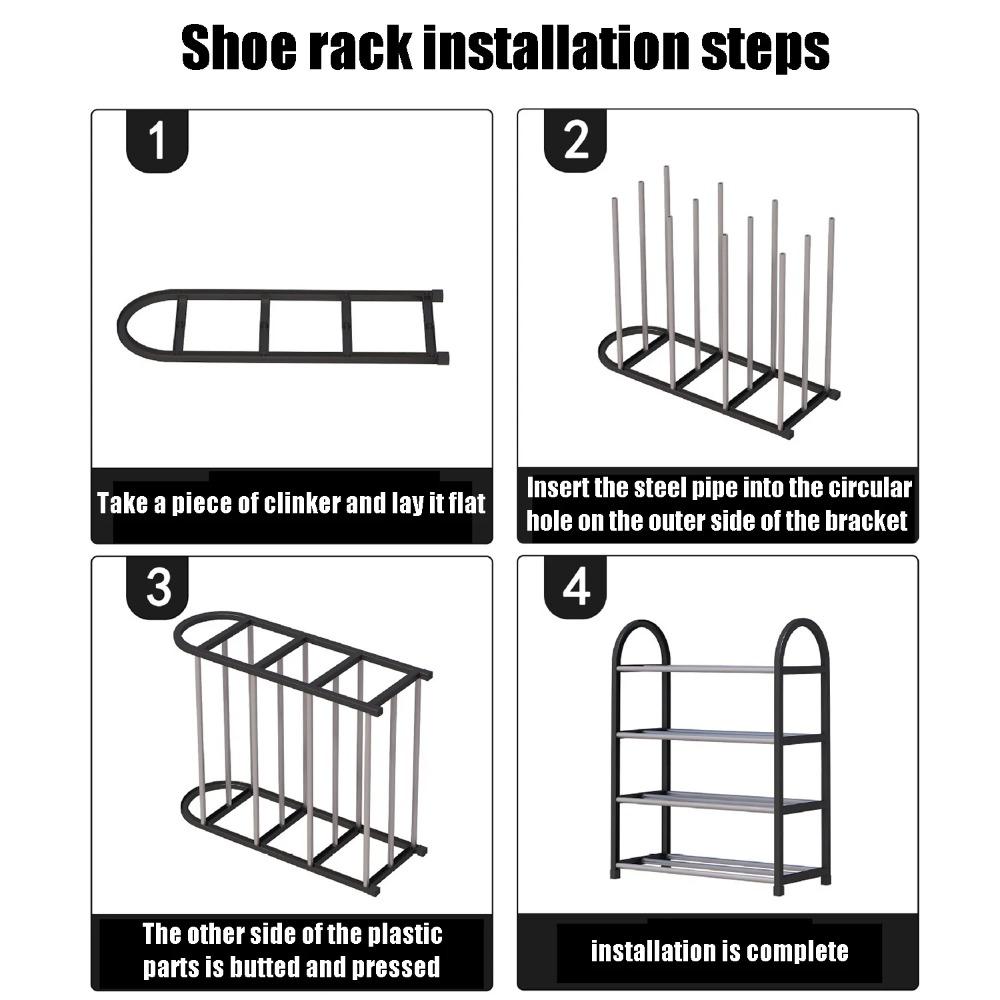 Shoe rack installation steps

1

Take a piece of clinker and lay it flat

2

Insert the steel pipe into the circular hole on the outer side of the bracket

3

The other side of the plastic parts is butted and pressed

4

installation is complete