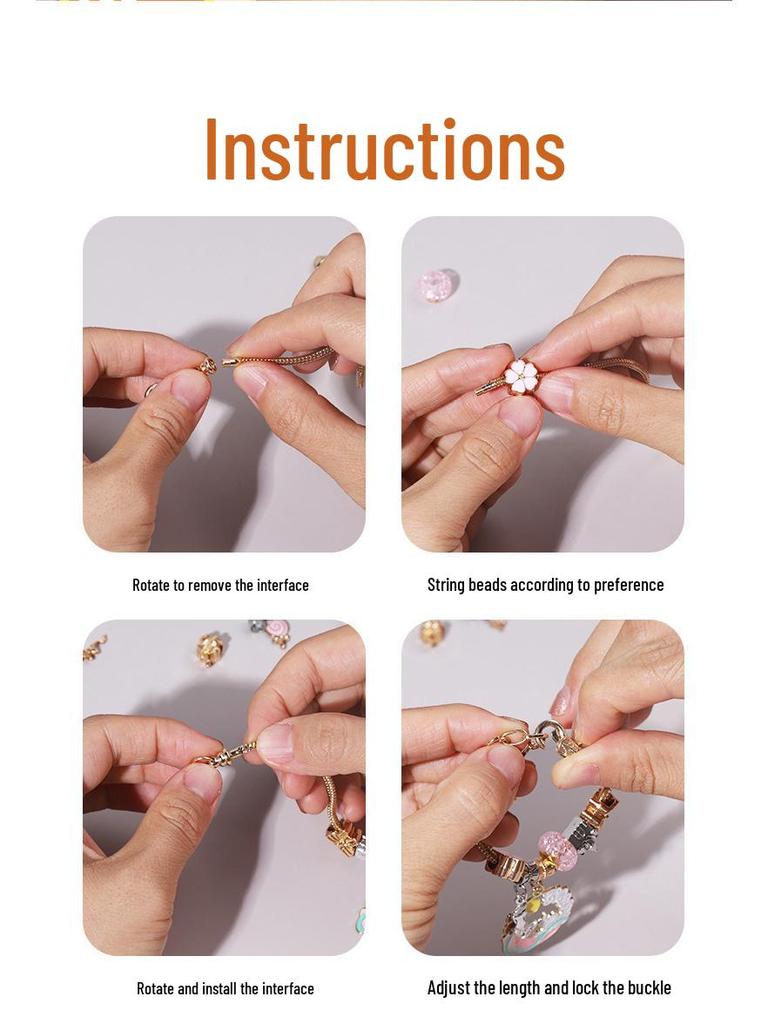 Instructions

Rotate to remove the interface

String beads according to preference

Rotate and install the interface

Adjust the length and lock the buckle