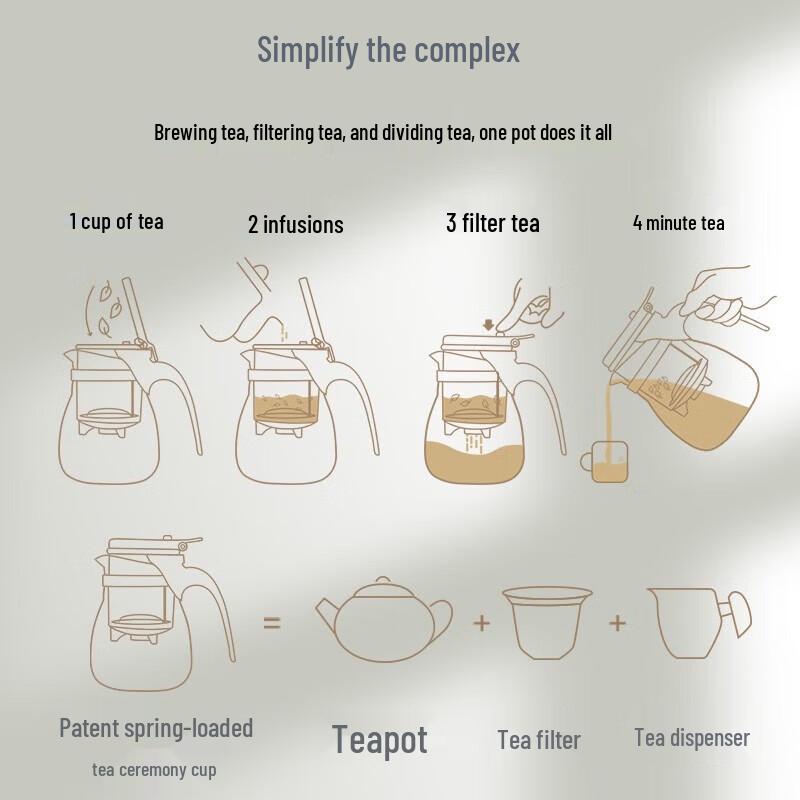 Simplify the complex

Brewing tea, filtering tea, and dividing tea, one pot does it all

1 cup of tea

2 infusions

3 filter tea

4 minute tea

=

+

+

Patent spring-loaded

tea ceremony cup

Teapot

Tea filter

Tea dispenser