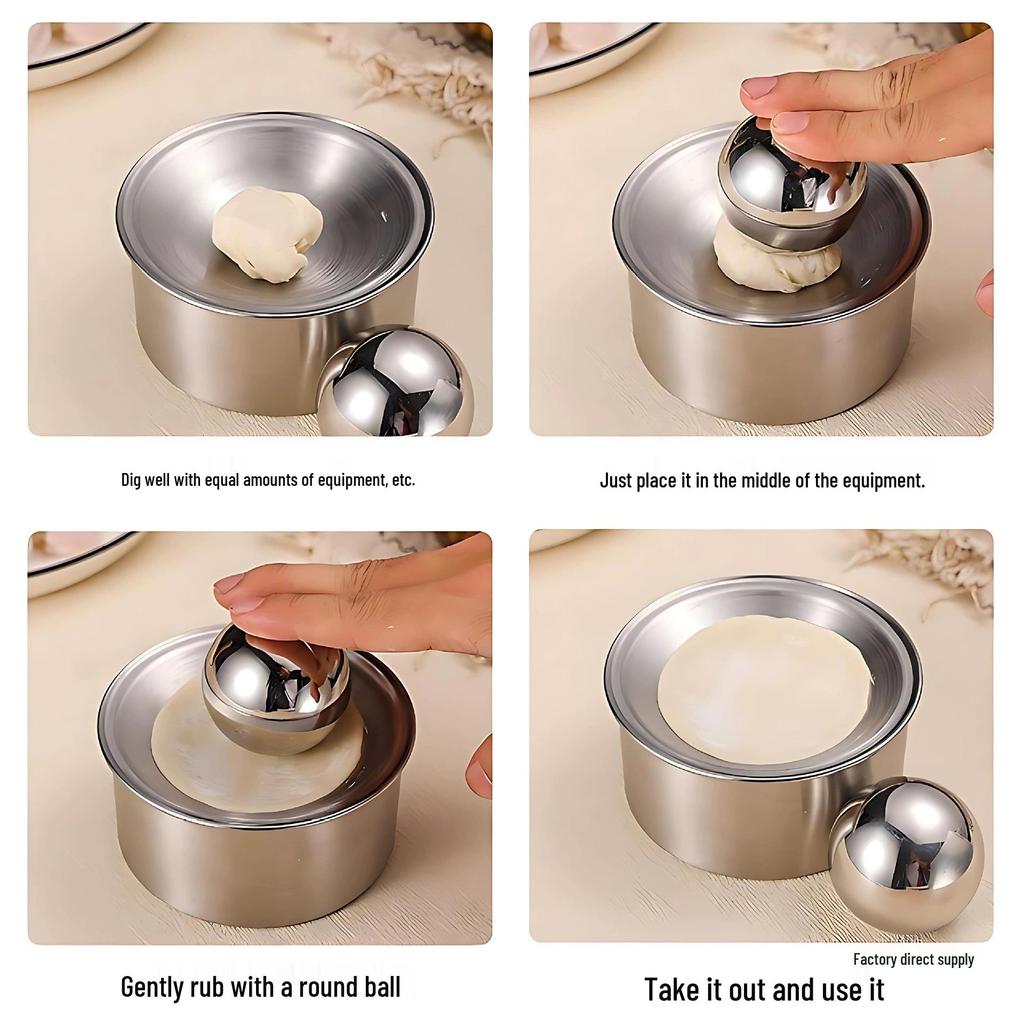 Dig well with equal amounts of equipment, etc.

Just place it in the middle of the equipment.

Gently rub with a round ball

Factory direct supply

Take it out and use it