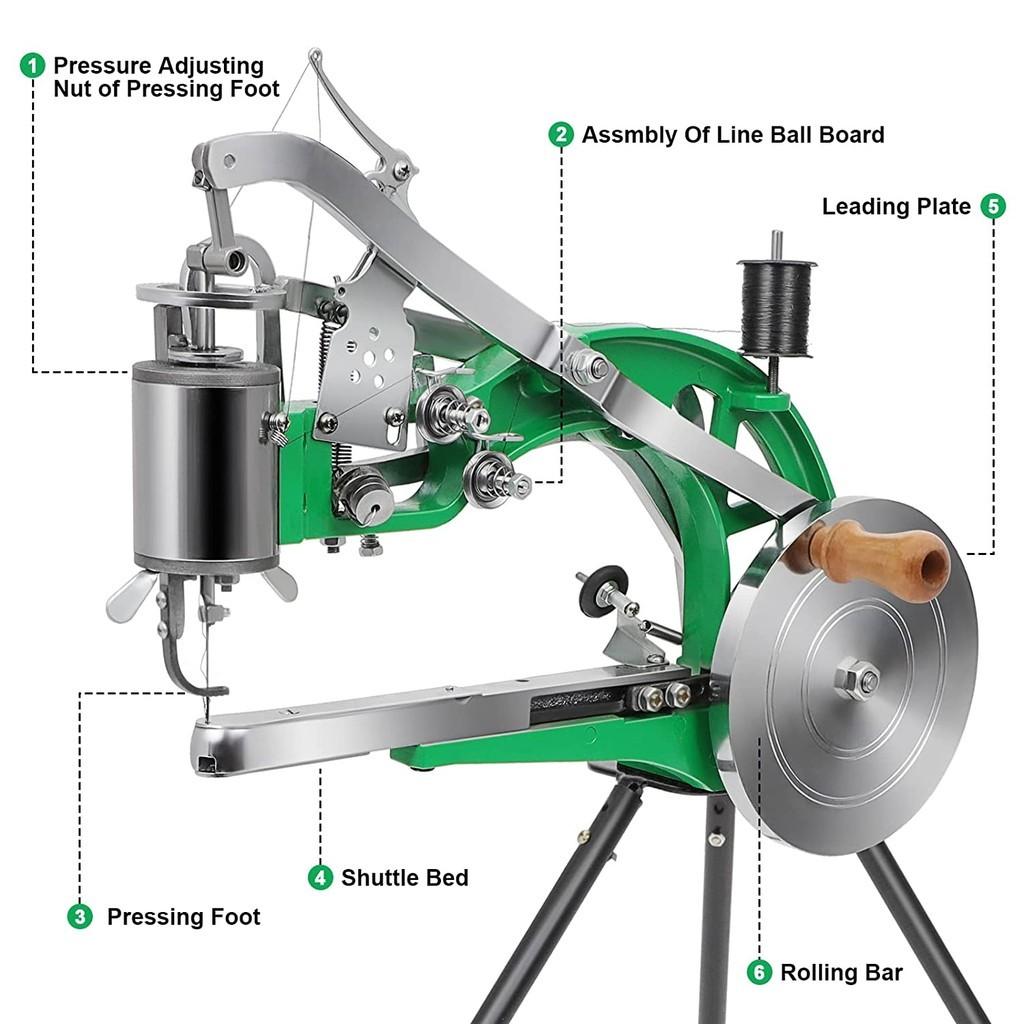 1 Pressure Adjusting Nut of Pressing Foot

2 Assmbly Of Line Ball Board

Leading Plate 5

4 Shuttle Bed

3 Pressing Foot

6 Rolling Bar