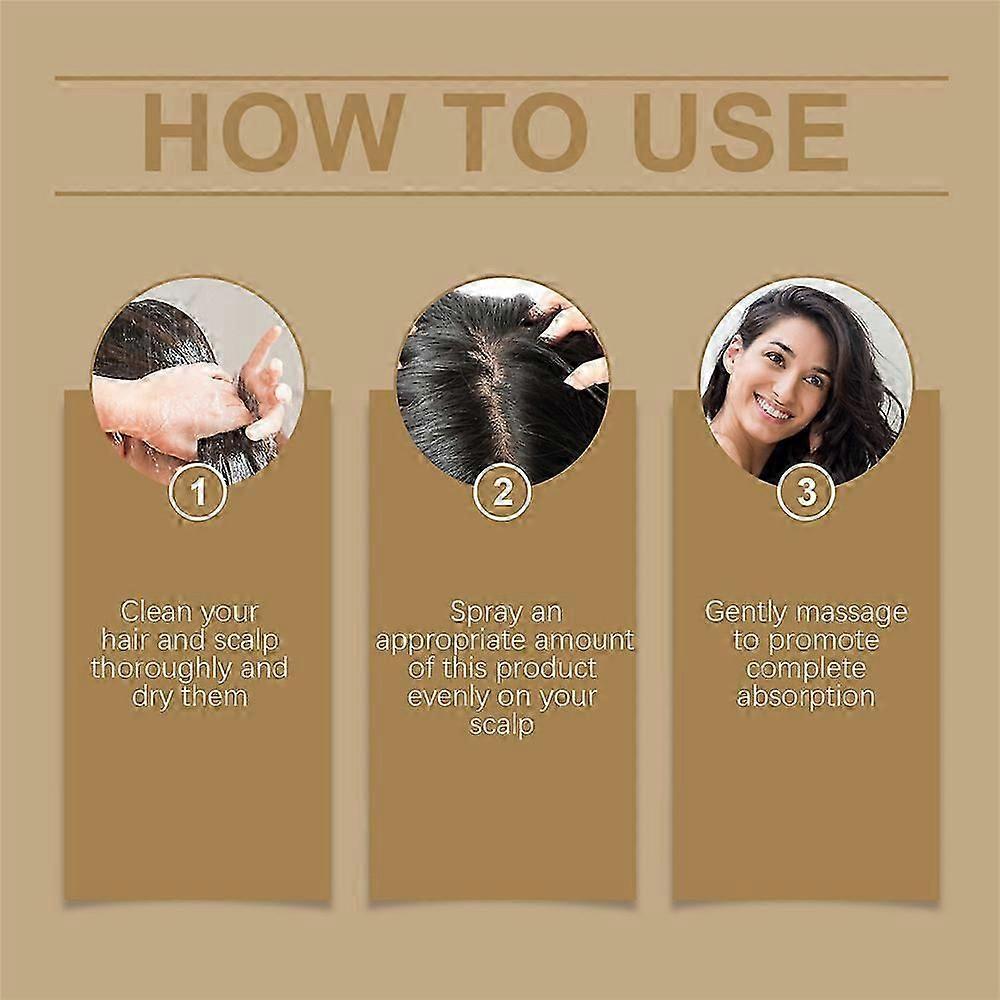 HOW TO USE

1

Clean your hair and scalp thoroughly and dry them

2

Spray an appropriate amount of this product evenly on your scalp

3

Gently massage to promote complete absorption