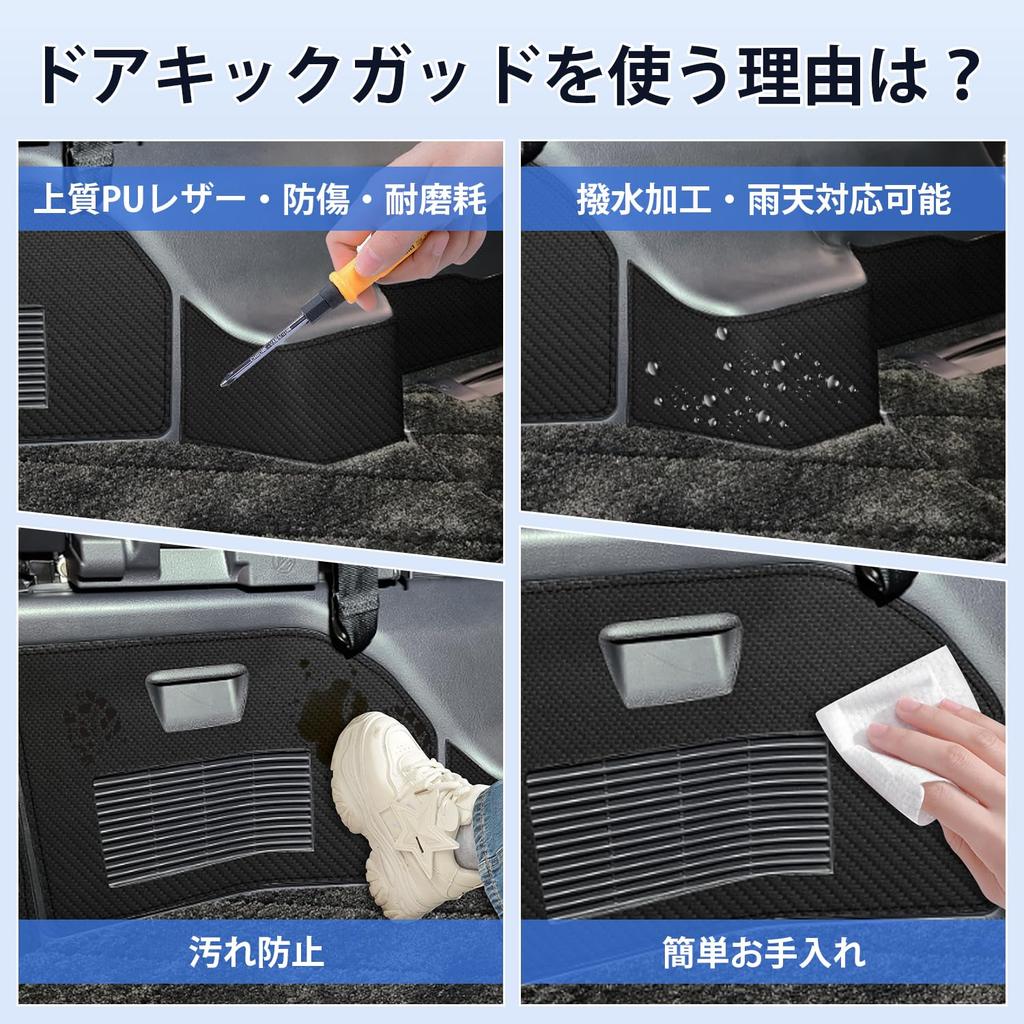 ドアキックガッドを使う理由は？

上質PUレザー・防傷・耐磨耗

撥水加工・雨天対応可能

汚れ防止

簡単お手入れ