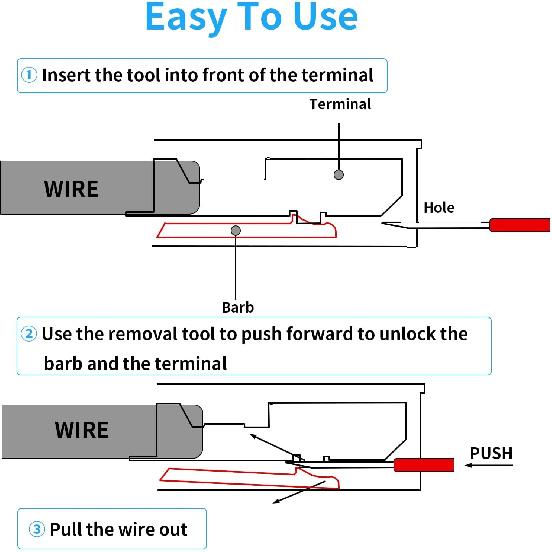 Easy To Use

① Insert the tool into front of the terminal

Terminal

WIRE

Hole

Barb

② Use the removal tool to push forward to unlock the barb and the terminal

WIRE

PUSH

③ Pull the wire out