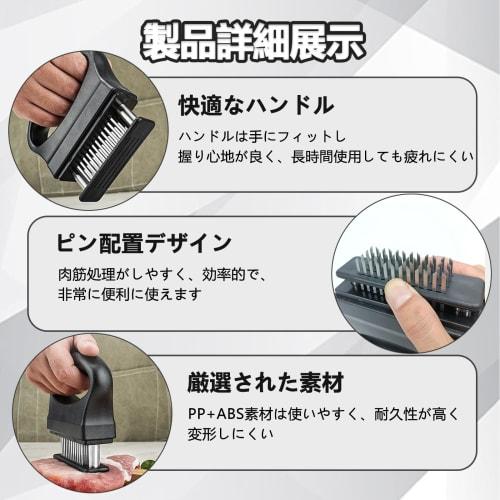 製品詳細展示

快適なハンドル

ハンドルは手にフィットし
握り心地が良く、長時間使用しても疲れにくい

ピン配置デザイン

肉筋処理がしやすく、効率的で、
非常に便利に使えます

厳選された素材

PP+ABS素材は使いやすく、耐久性が高く
変形しにくい