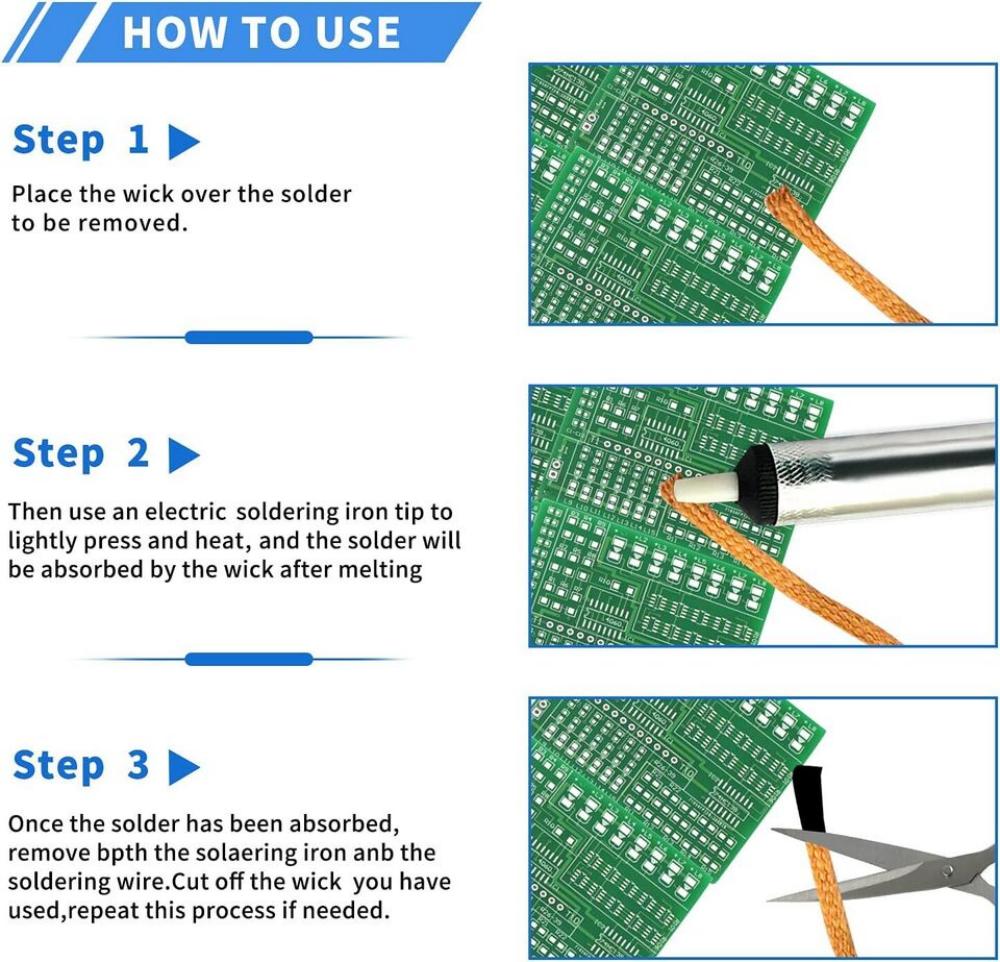 HOW TO USE

Step 1

Place the wick over the solder to be removed.

Step 2

Then use an electric soldering iron tip to lightly press and heat, and the solder will be absorbed by the wick after melting

Step 3

Once the solder has been absorbed, remove bpth the solaering iron anb the soldering wire.Cut off the wick you have used,repeat this process if needed.