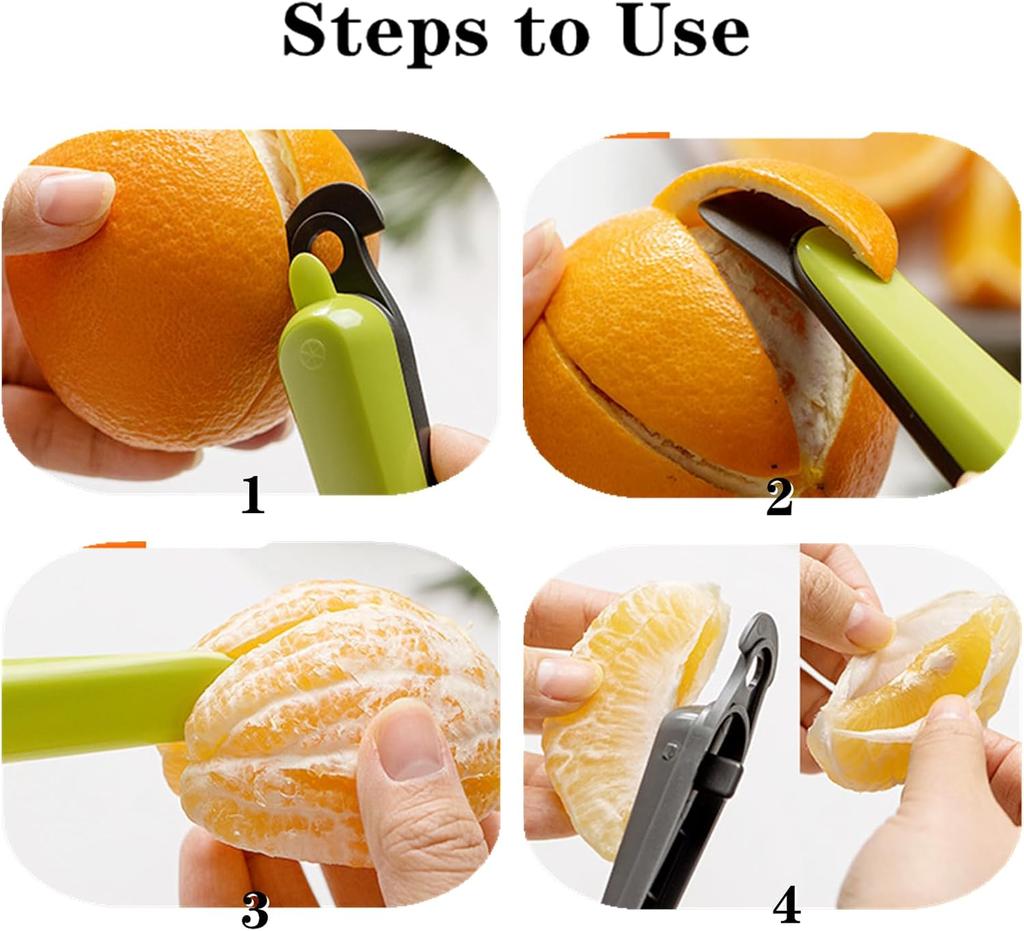 Steps to Use

1

2

3

4